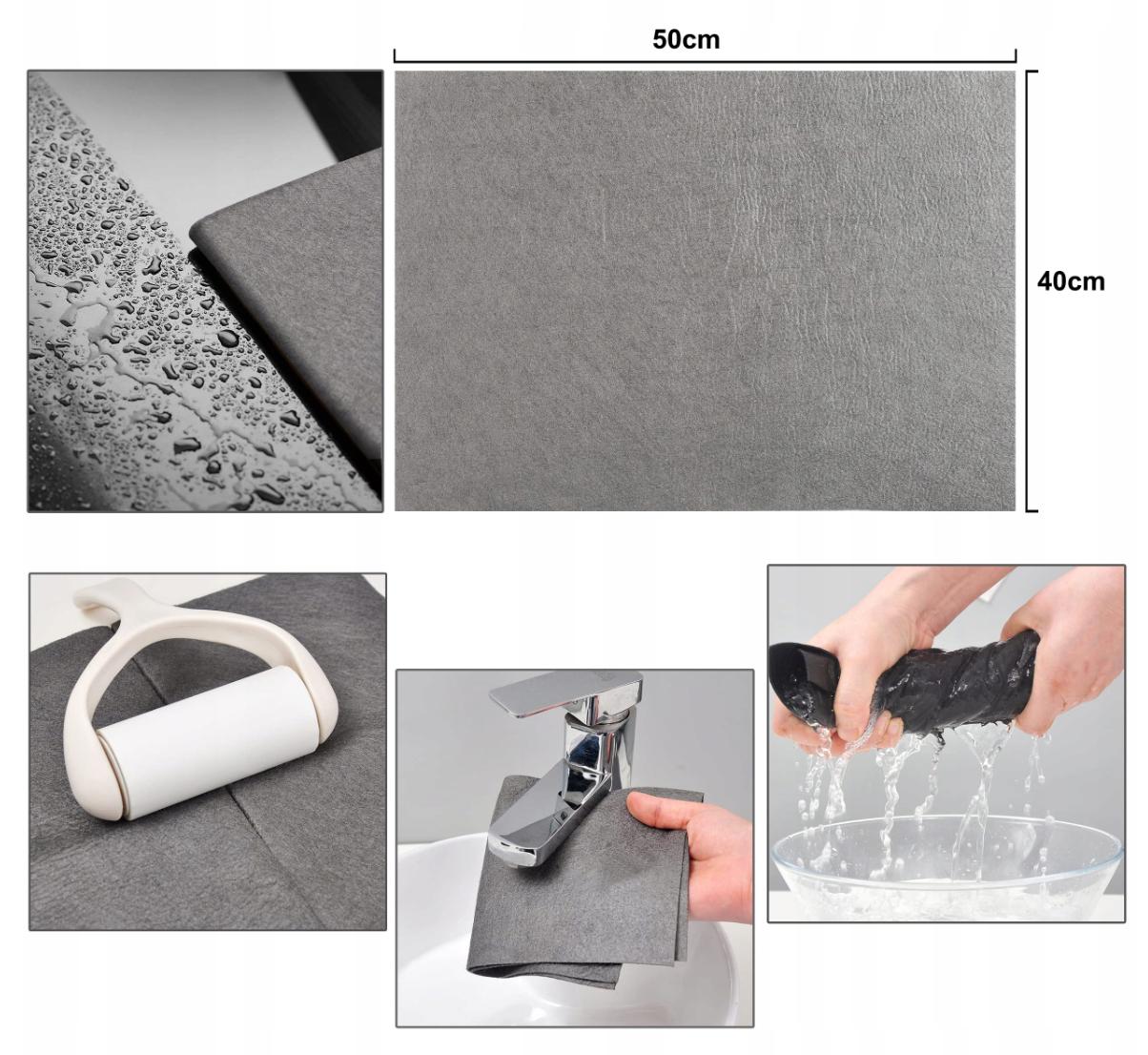 50cm
40cm