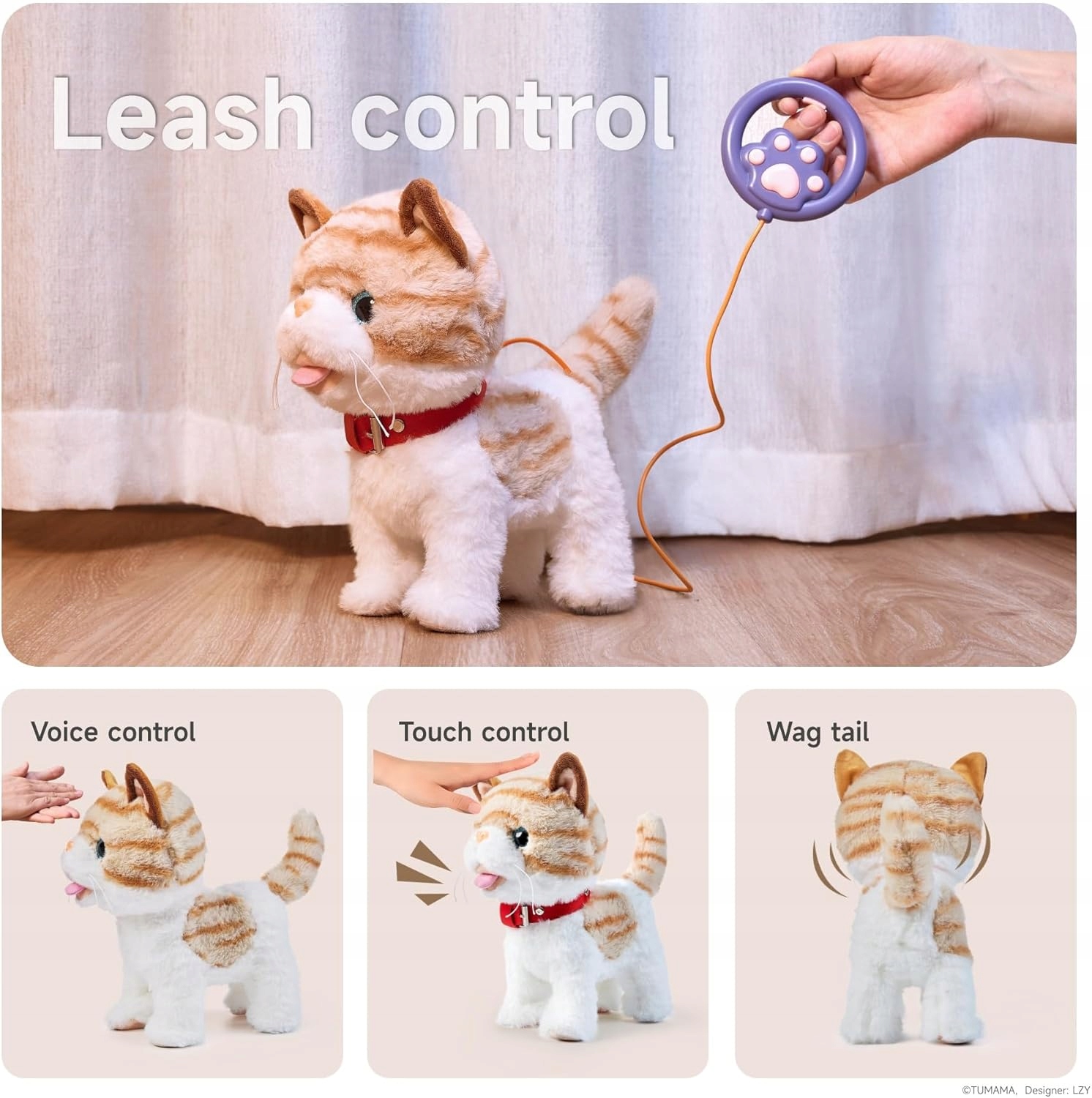 Leash control

Voice control

Touch control

Wag tail

©TUMAMA, Designer: LZY