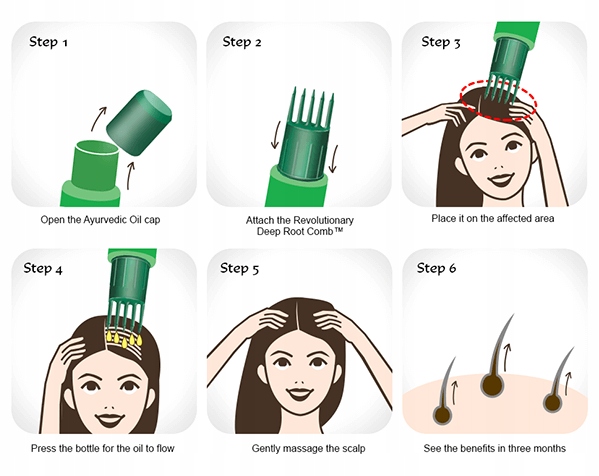 Step 1

Open the Ayurvedic Oil cap

Step 2

Attach the Revolutionary Deep Root Comb™

Step 3

Place it on the affected area

Step 4

Press the bottle for the oil to flow

Step 5

Gently massage the scalp

Step 6

See the benefits in three months