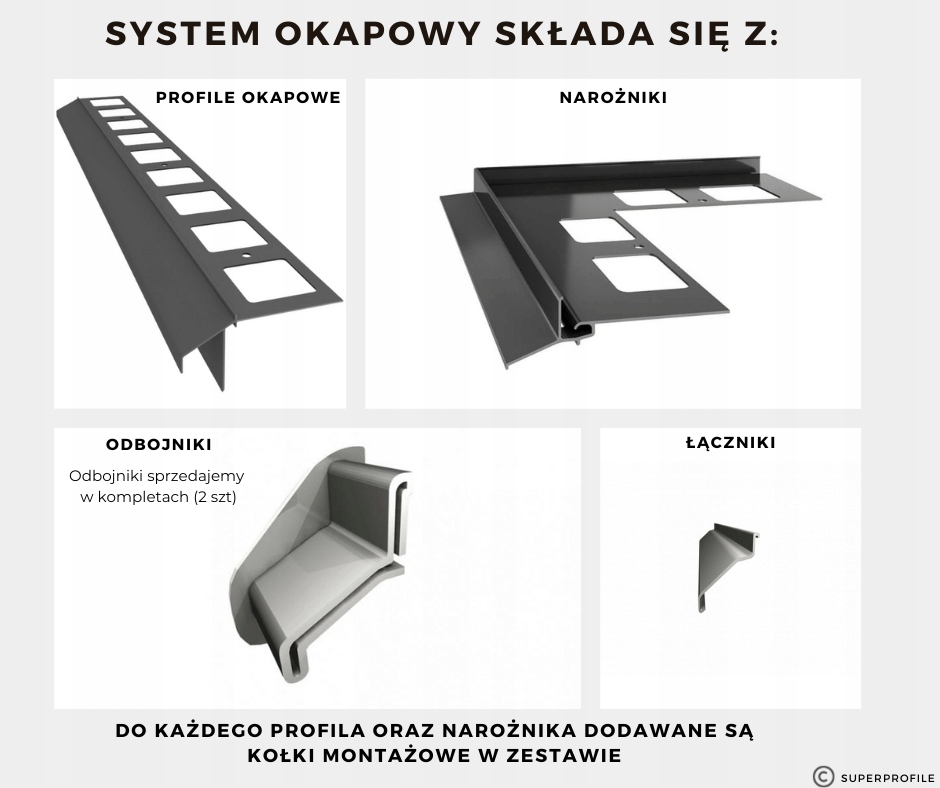 SYSTEM OKAPOWY SKŁADA SIĘ Z:

PROFILE OKAPOWE

NAROŻNIKI

ODBOJNIKI

Odbojniki sprzedajemy w kompletach (2 szt)

ŁĄCZNIKI

DO KAŻDEGO PROFILA ORAZ NAROŻNIKA DODAWANE SĄ KOŁKI MONTAŻOWE W ZESTAWIE

© SUPERPROFILE