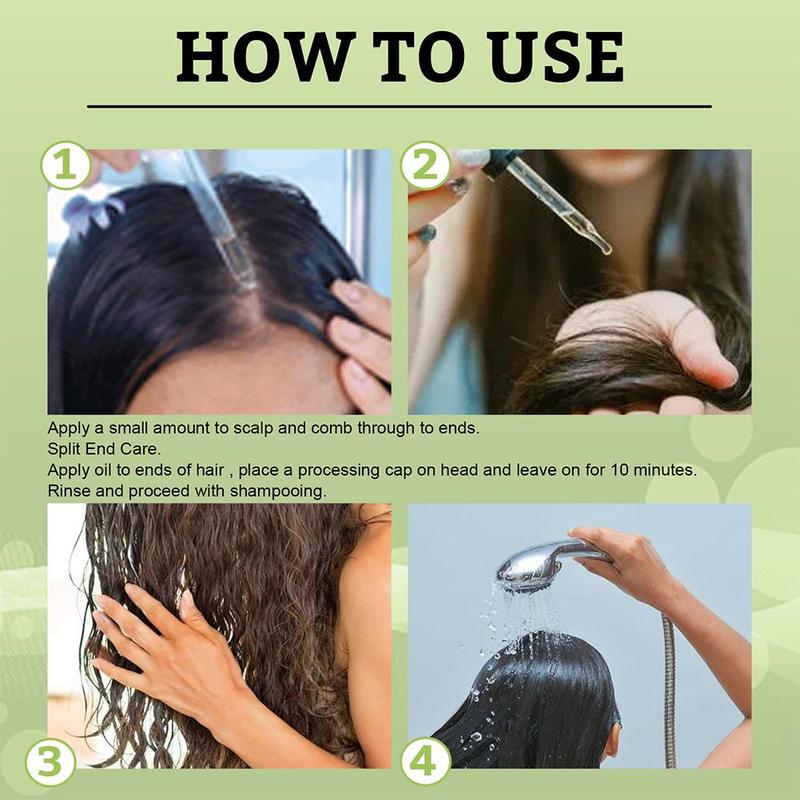 HOW TO USE

1

2

Apply a small amount to scalp and comb through to ends.
Split End Care.
Apply oil to ends of hair , place a processing cap on head and leave on for 10 minutes.
Rinse and proceed with shampooing.

3

4