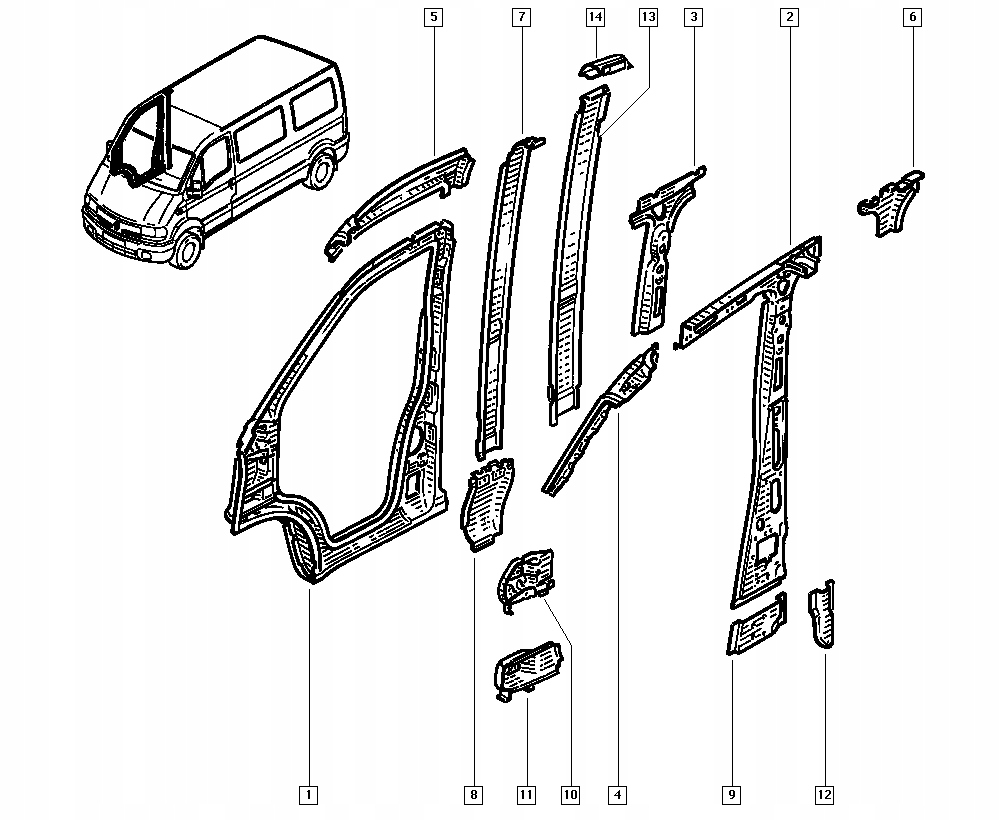 5
7
14
13
3
2
6
1
8
11
10
4
9
12