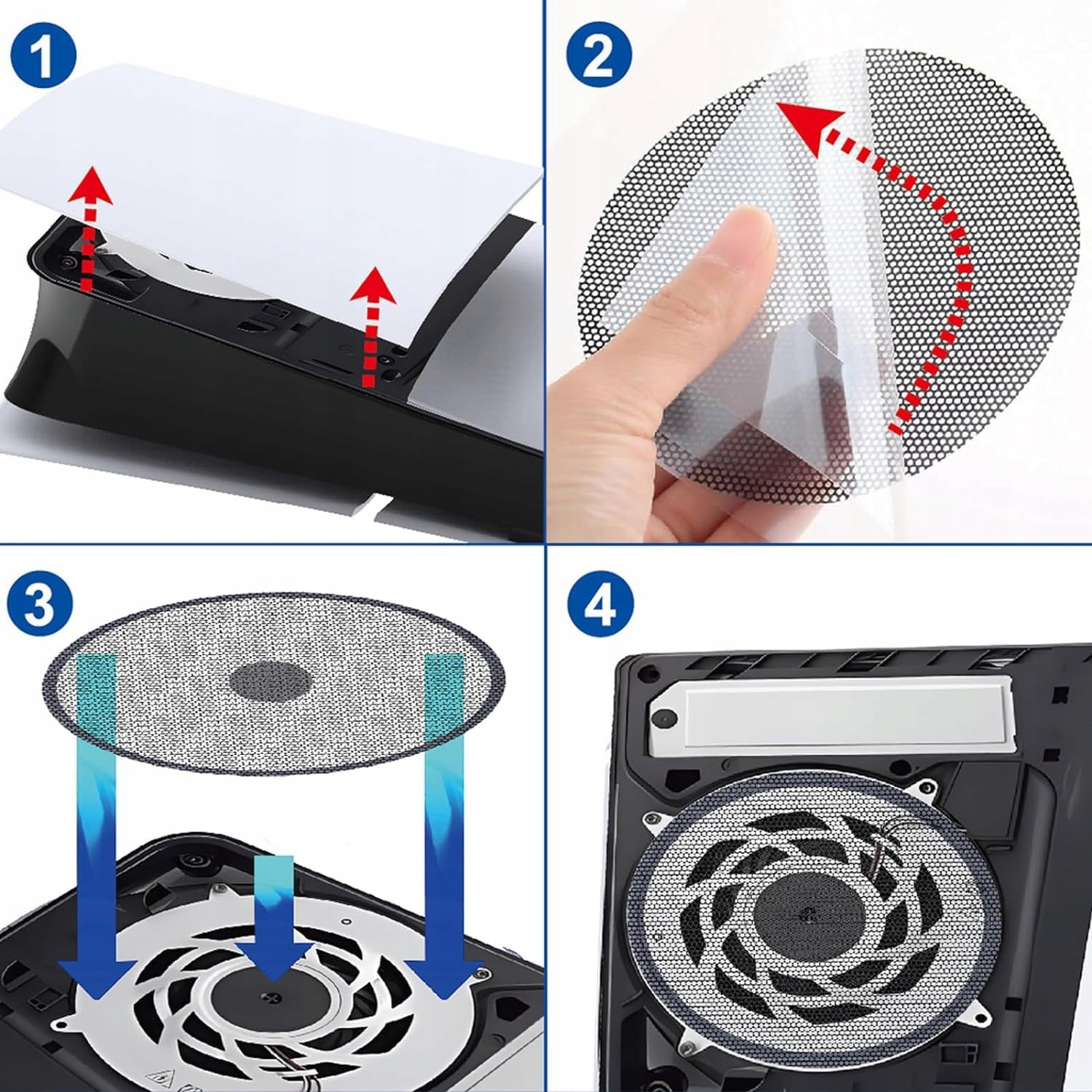 1

2

3

4