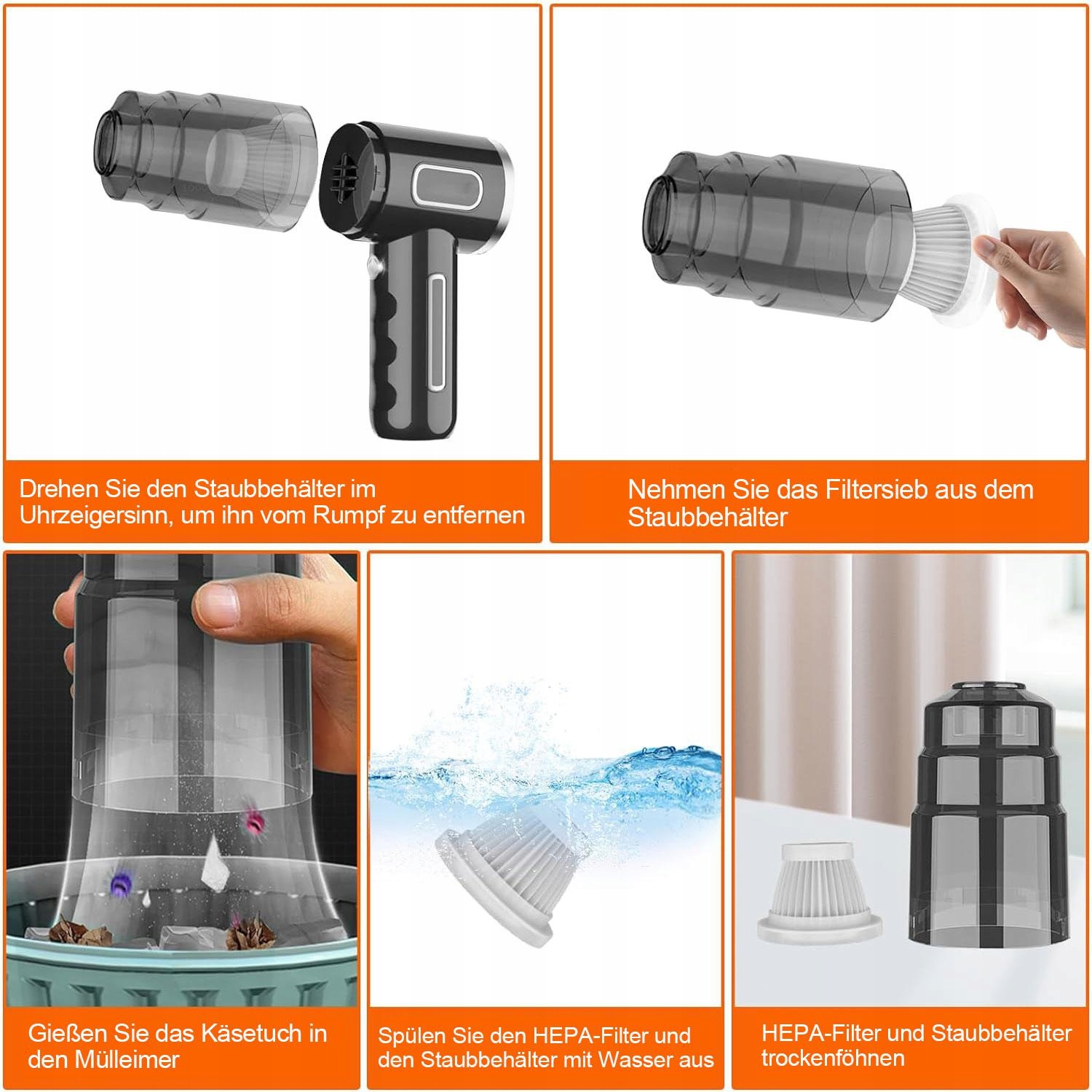 Drehen Sie den Staubbehälter im Uhrzeigersinn, um ihn vom Rumpf zu entfernen

Nehmen Sie das Filtersieb aus dem Staubbehälter

Gießen Sie das Käsetuch in den Mülleimer

Spülen Sie den HEPA-Filter und den Staubbehälter mit Wasser aus

HEPA-Filter und Staubbehälter trockenföhnen