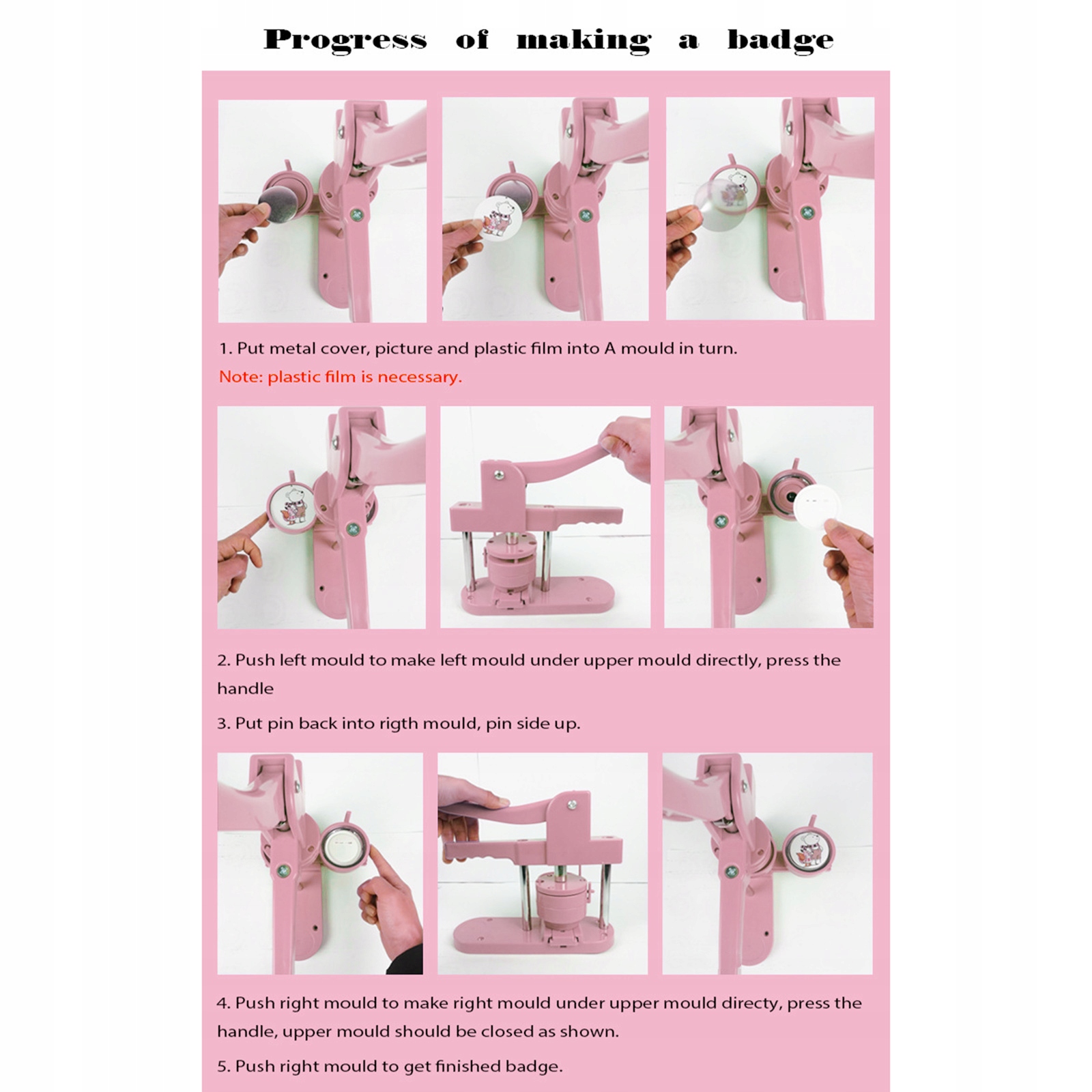 Progress of making a badge

1. Put metal cover, picture and plastic film into A mould in turn.

Note: plastic film is necessary.

2. Push left mould to make left mould under upper mould directly, press the handle

3. Put pin back into rigth mould, pin side up.

4. Push right mould to make right mould under upper mould directy, press the handle, upper mould should be closed as shown.

5. Push right mould to get finished badge.