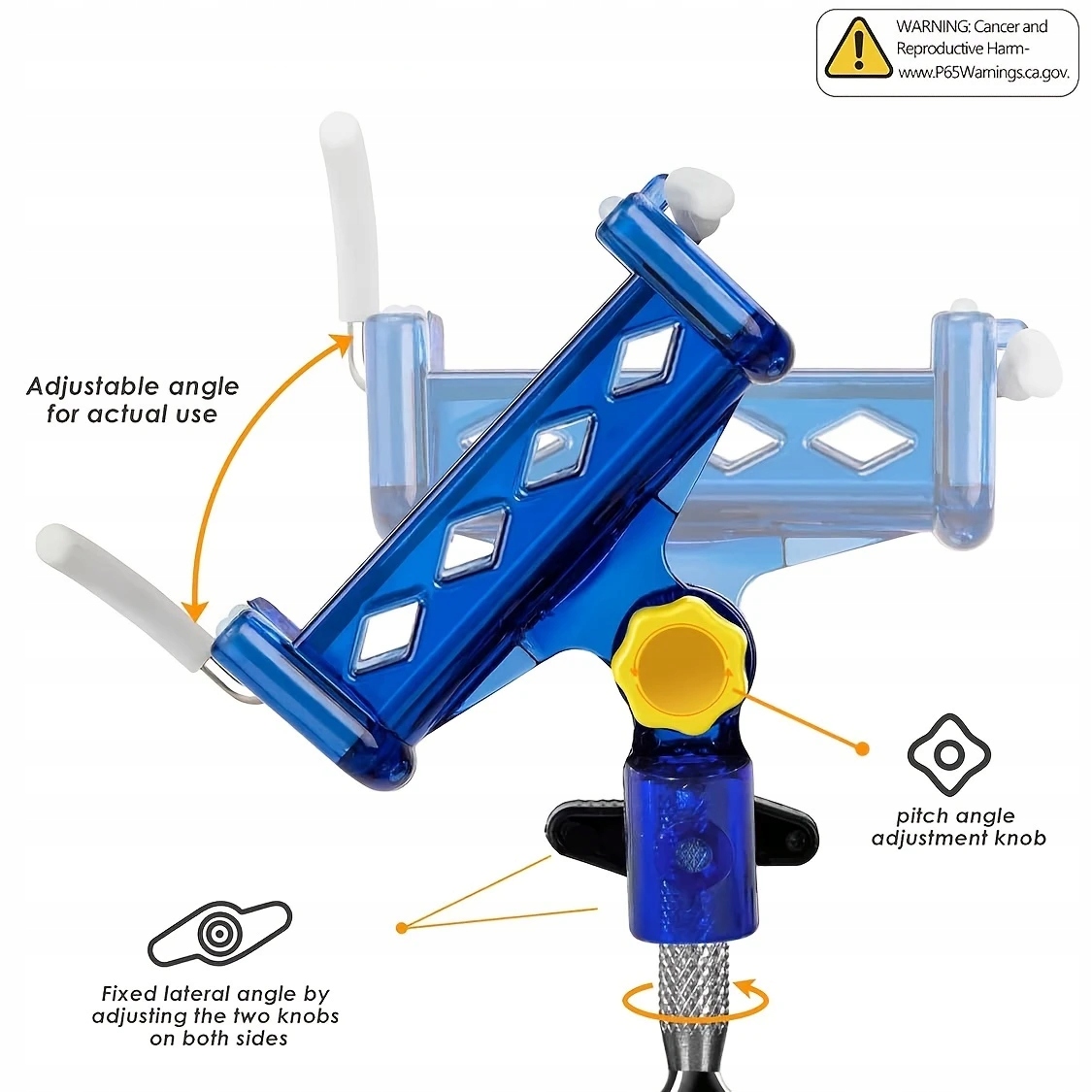 WARNING: Cancer and Reproductive Harm- www.P65Warnings.ca.gov.

Adjustable angle for actual use

pitch angle adjustment knob

Fixed lateral angle by adjusting the two knobs on both sides