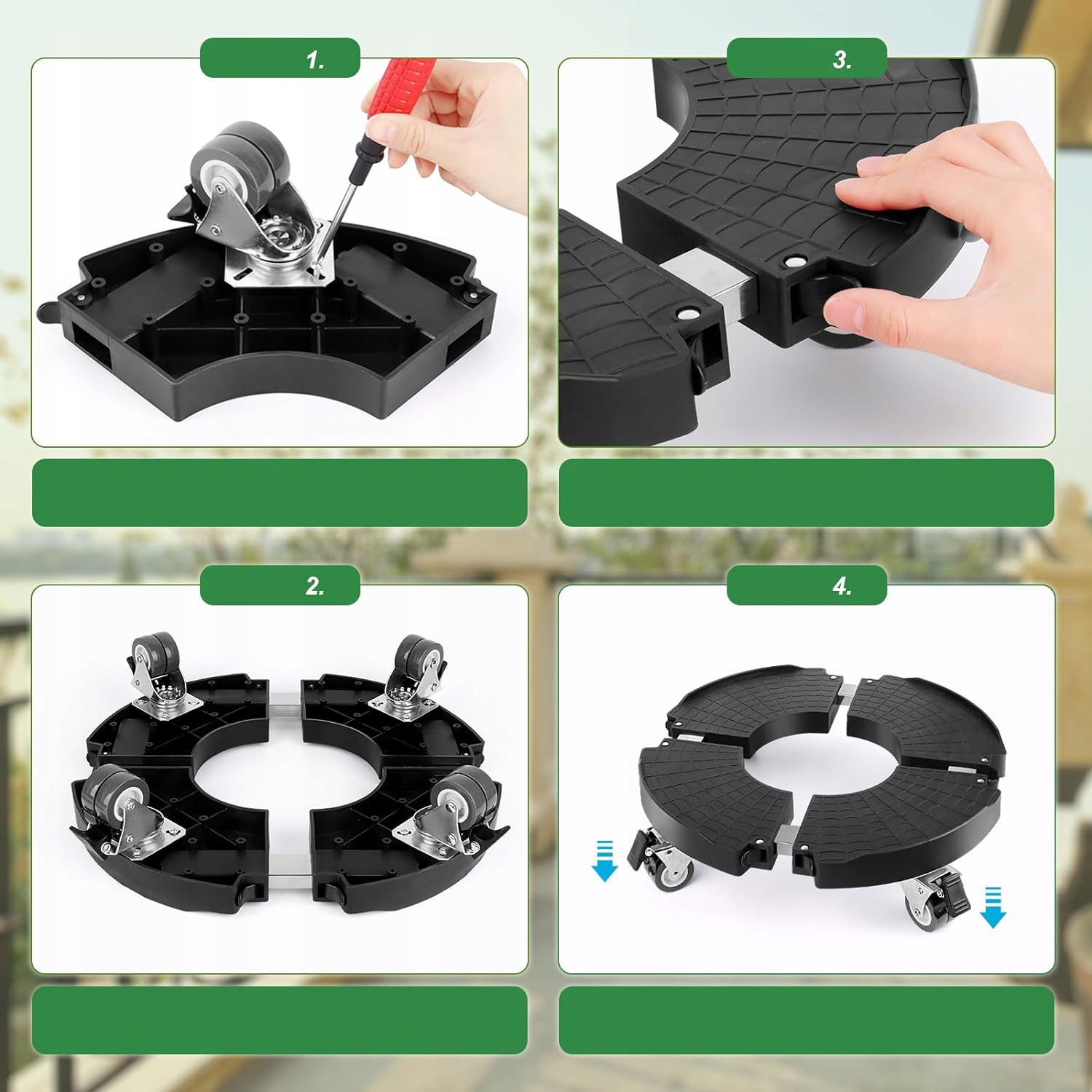 1.

3.

2.

4.