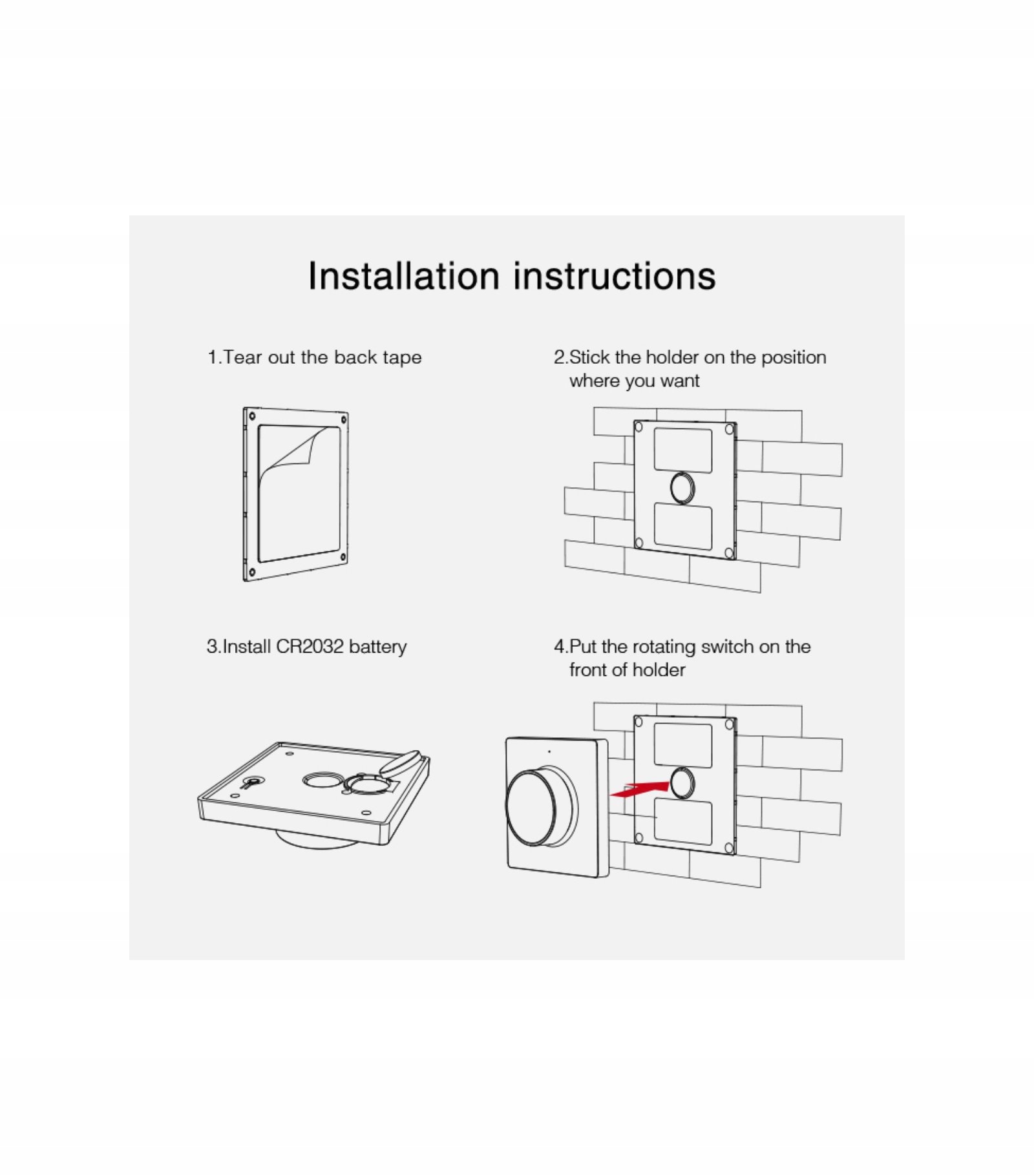 Installation instructions

1.Tear out the back tape

2.Stick the holder on the position where you want

3.Install CR2032 battery

4.Put the rotating switch on the front of holder