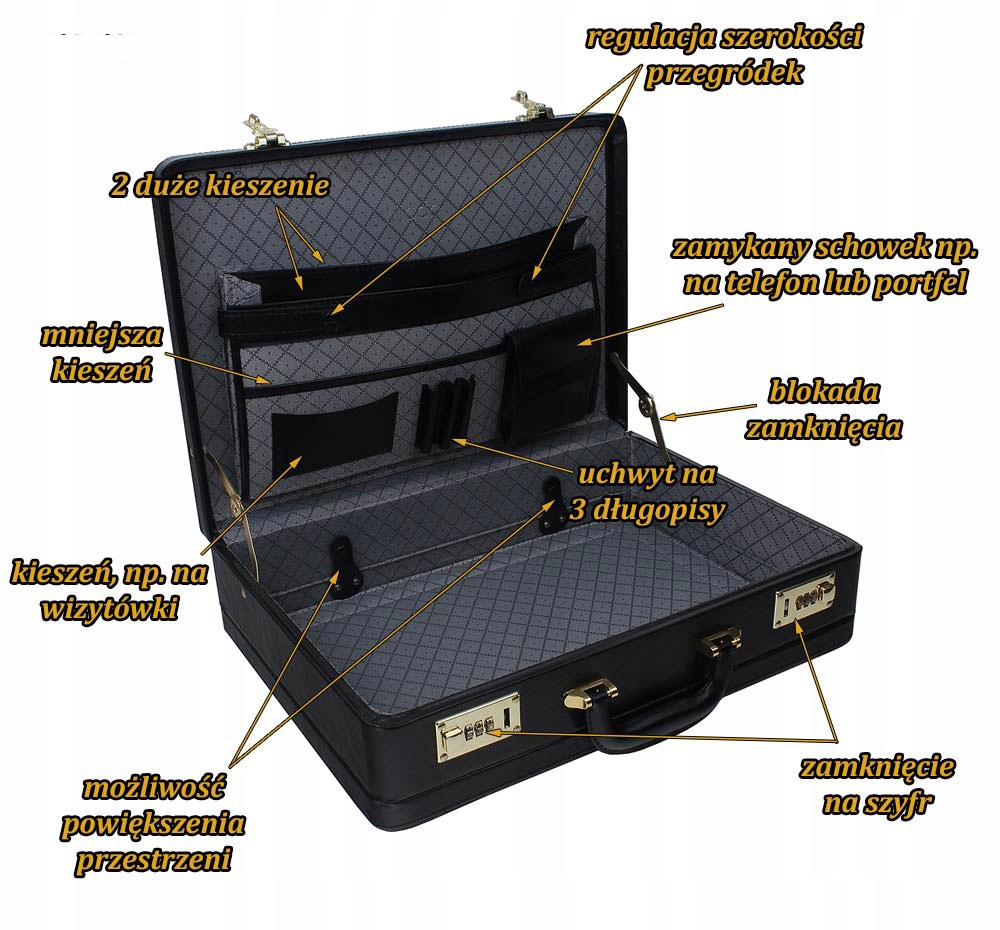 regulacja szerokości przegródek

2 duże kieszenie

zamykany schowek np. na telefon lub portfel

mniejsza kieszeń

blokada zamknięcia

uchwyt na 3 długopisy

kieszeń, np. na wizytówki

możliwość powiększenia przestrzeni

zamknięcie na szyfr