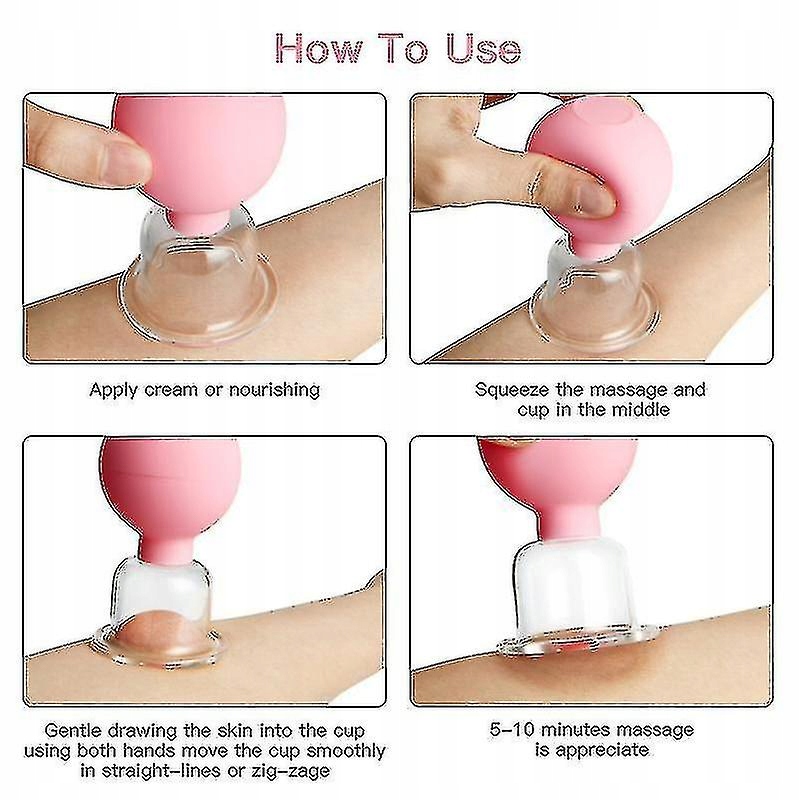 How To Use

Apply cream or nourishing

Squeeze the massage and cup in the middle

Gentle drawing the skin into the cup using both hands move the cup smoothly in straight-lines or zig-zage

5-10 minutes massage is appreciate