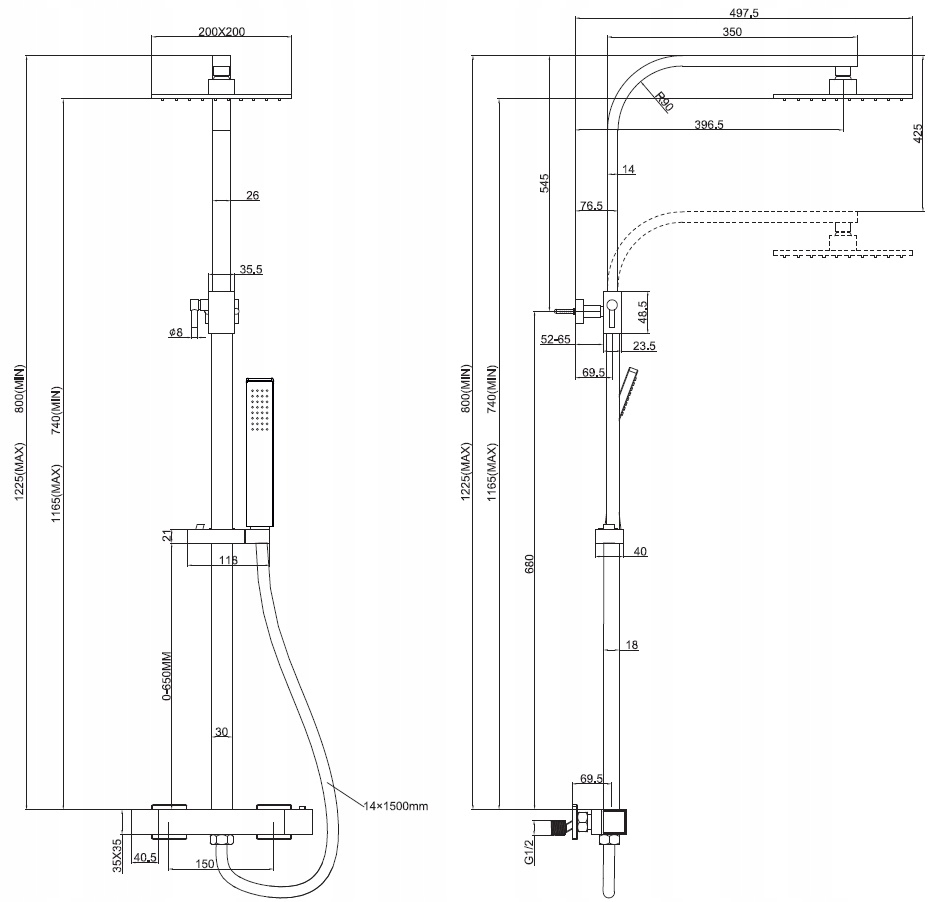 200X200

26

35,5

φ8

1225(MAX) 800(MIN)

1165(MAX) 740(MIN)

21

118

0-650MM

30

14×1500mm

35X35

40,5

150

497,5

350

R90

396,5

425

545

14

76,5

48,5

52-65

23,5

69,5

1225(MAX) 800(MIN)

1165(MAX) 740(MIN)

680

40

18

69,5

G1/2