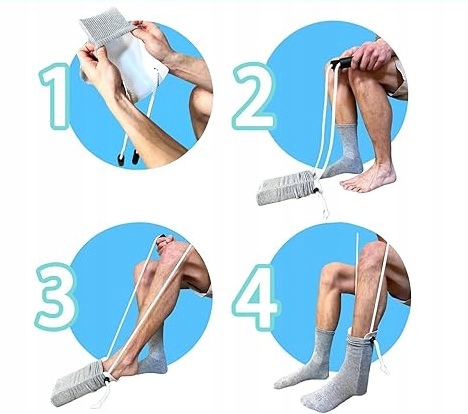 1

2

3

4