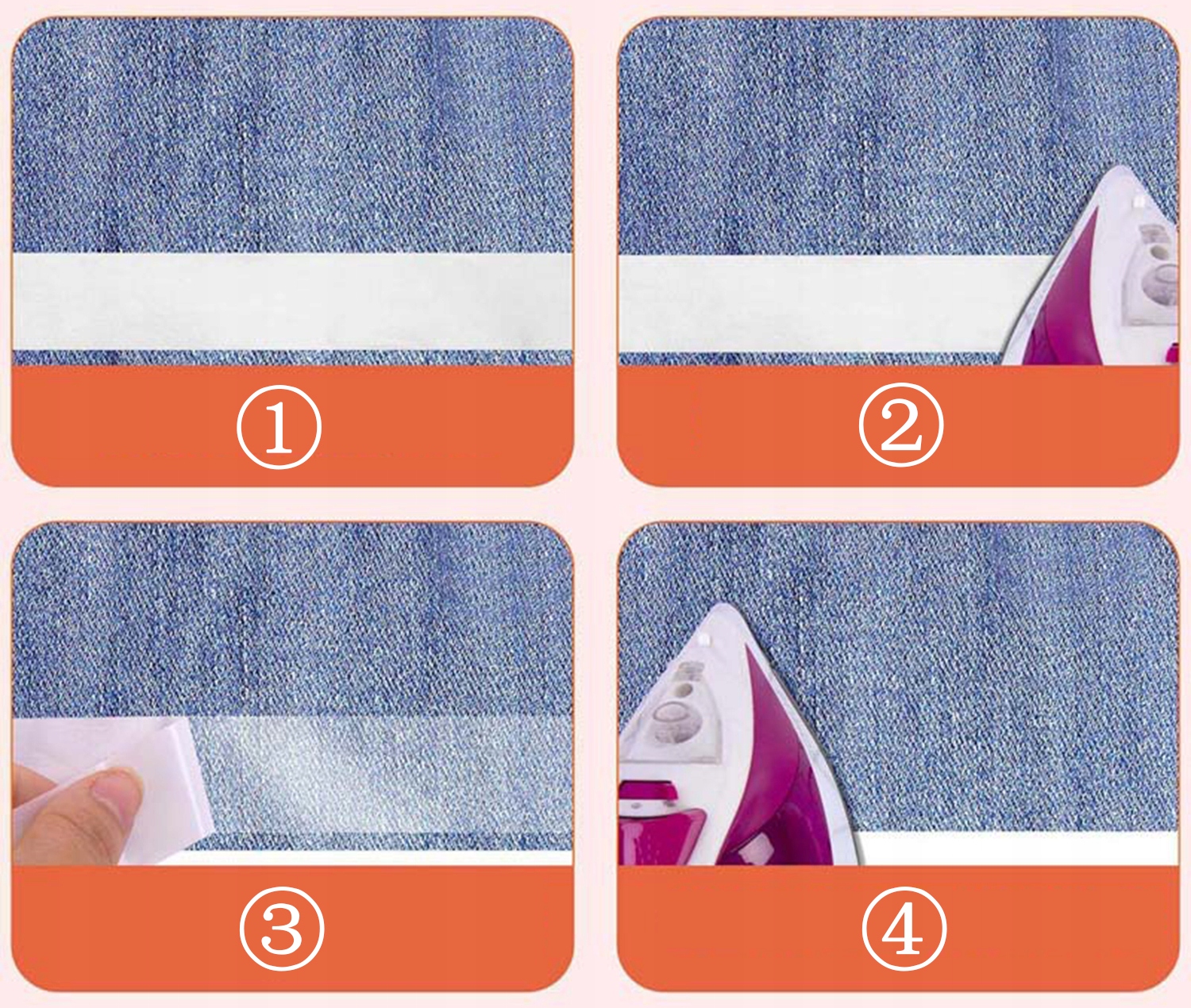 ①

②

③

④