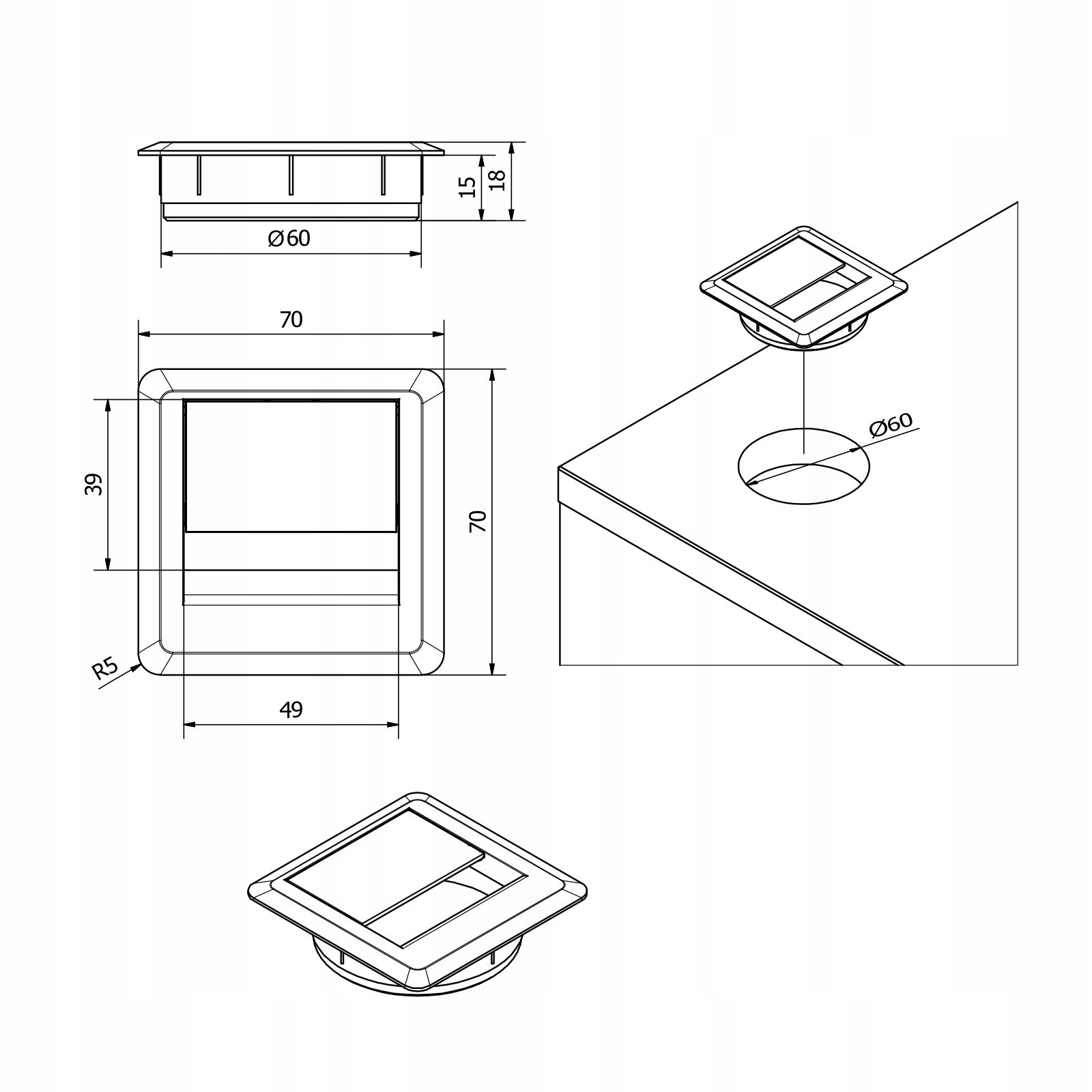 15
18
Ø60
70
39
70
R5
49
Ø60