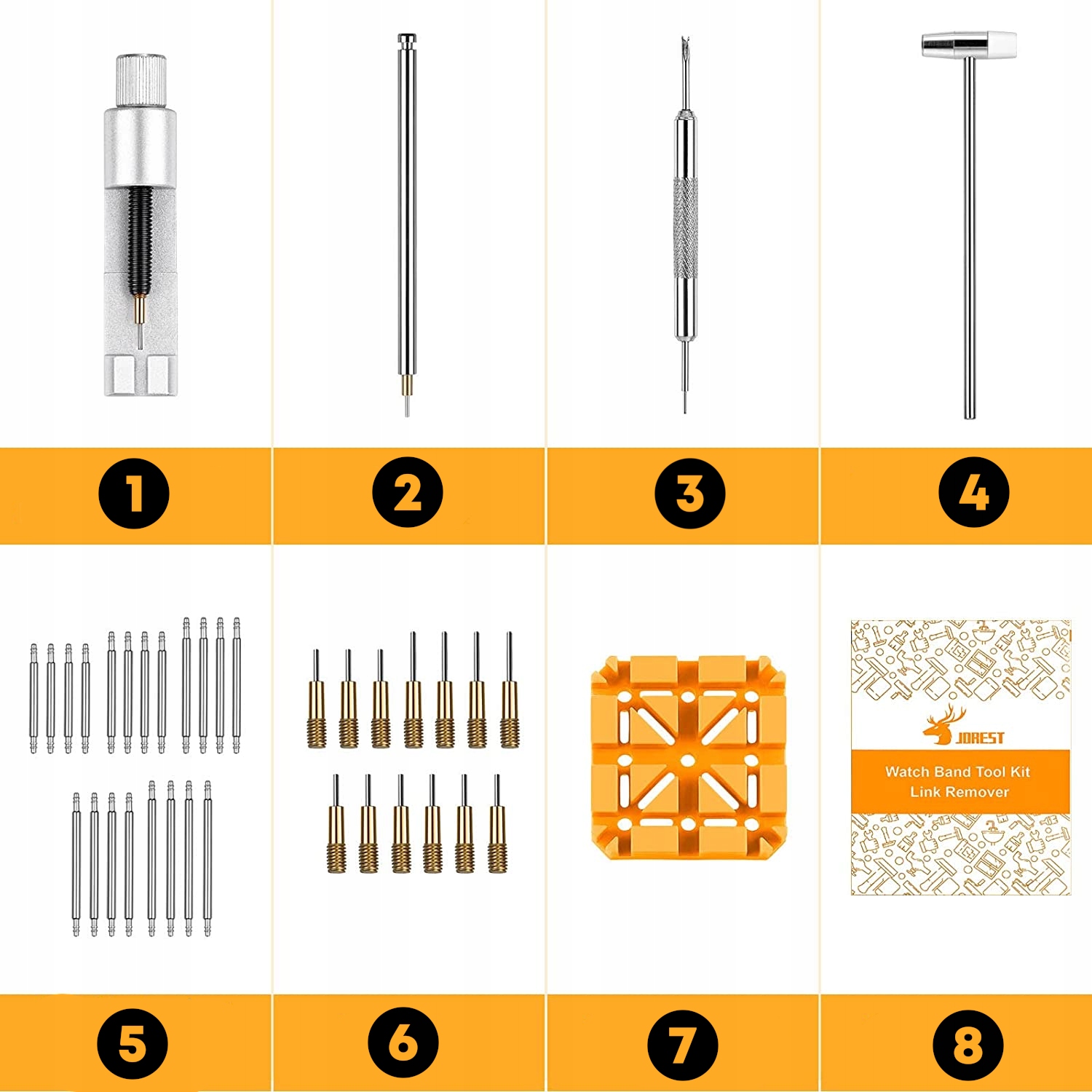 1

2

3

4

JOREST

Watch Band Tool Kit
Link Remover

5

6

7

8