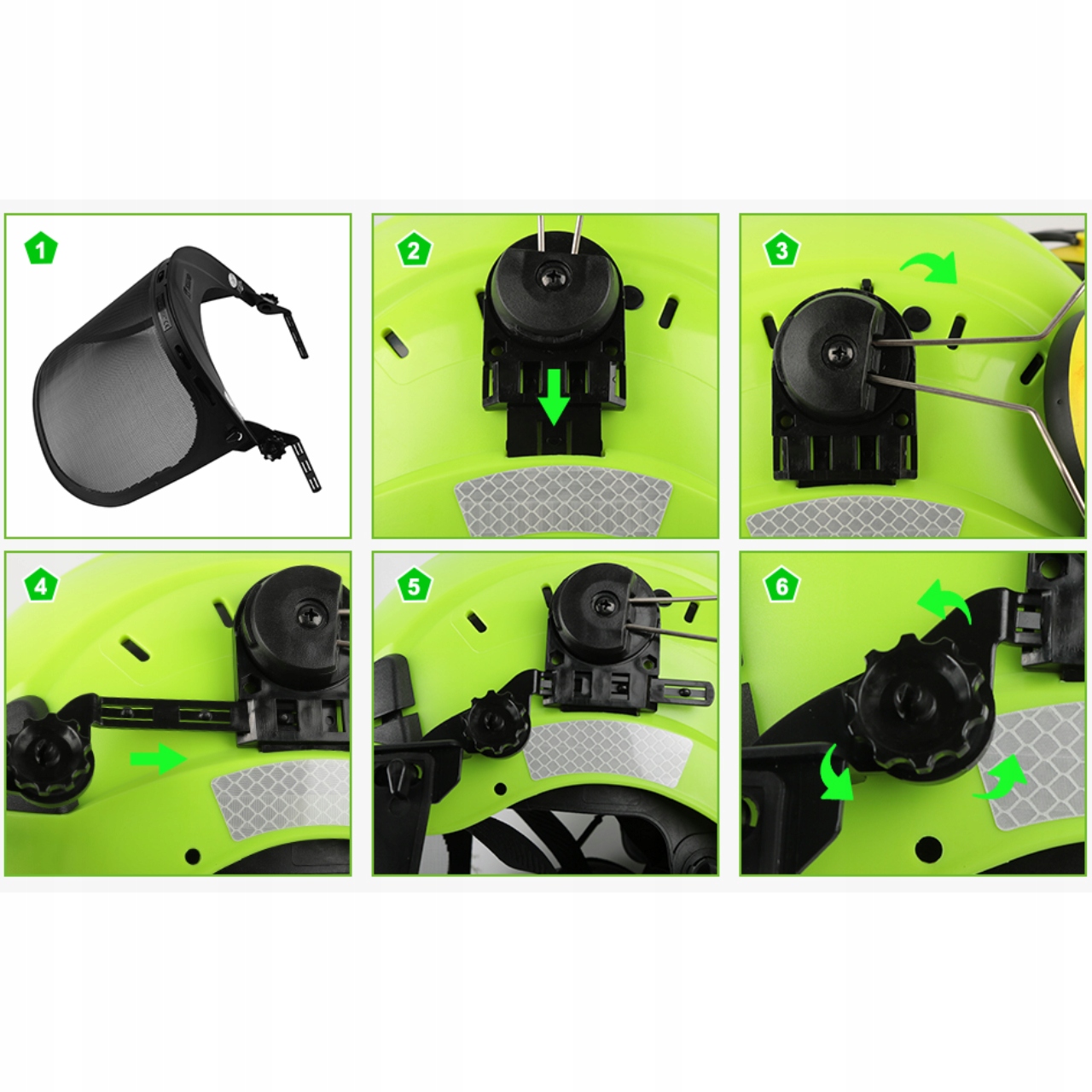 1

2

3

4

5

6