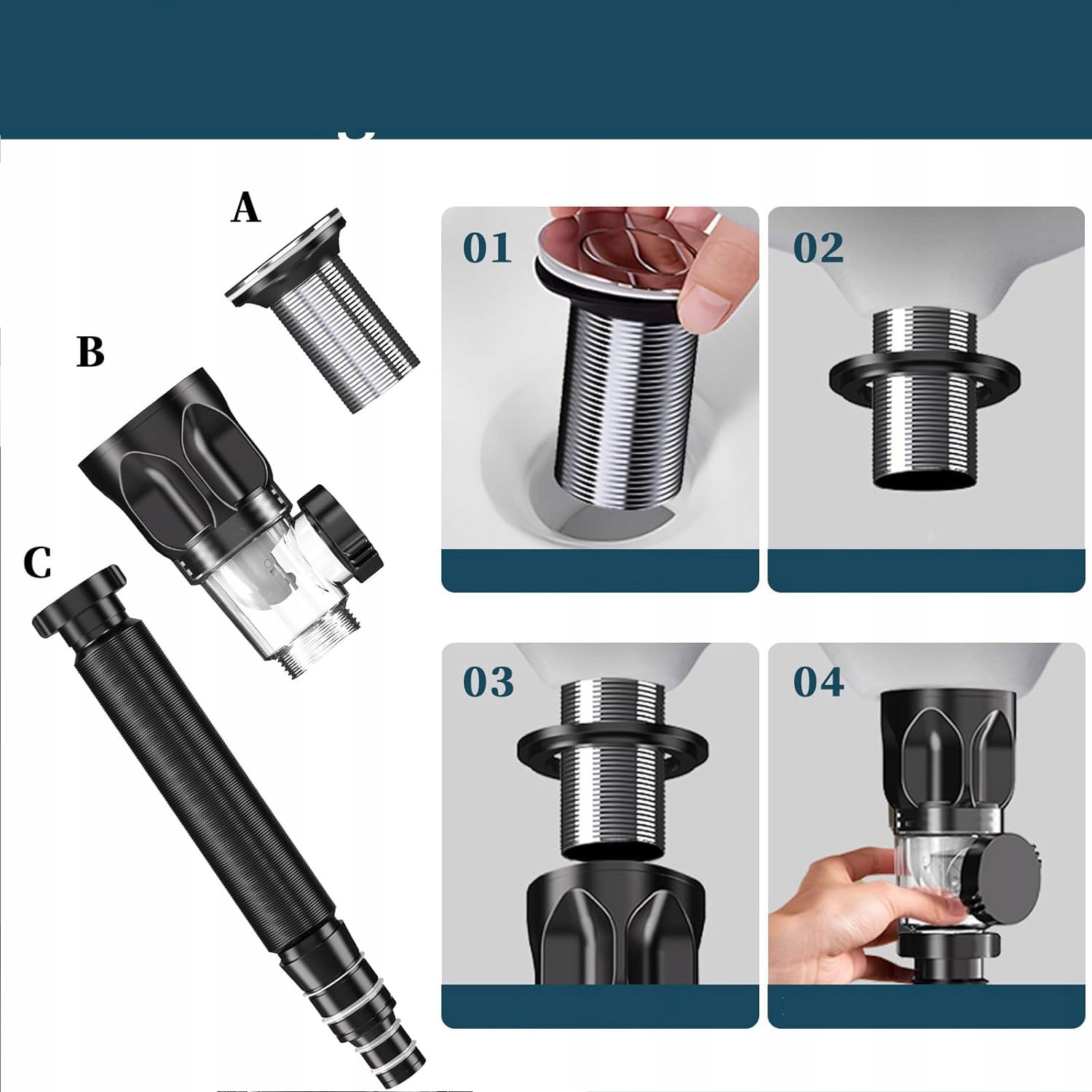 A

B

C

01

02

03

04