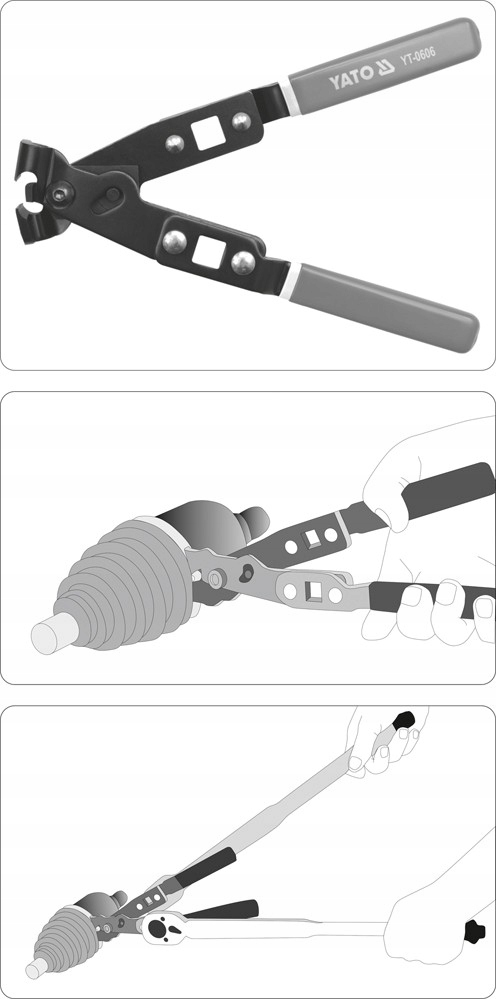 YATO YT-0606