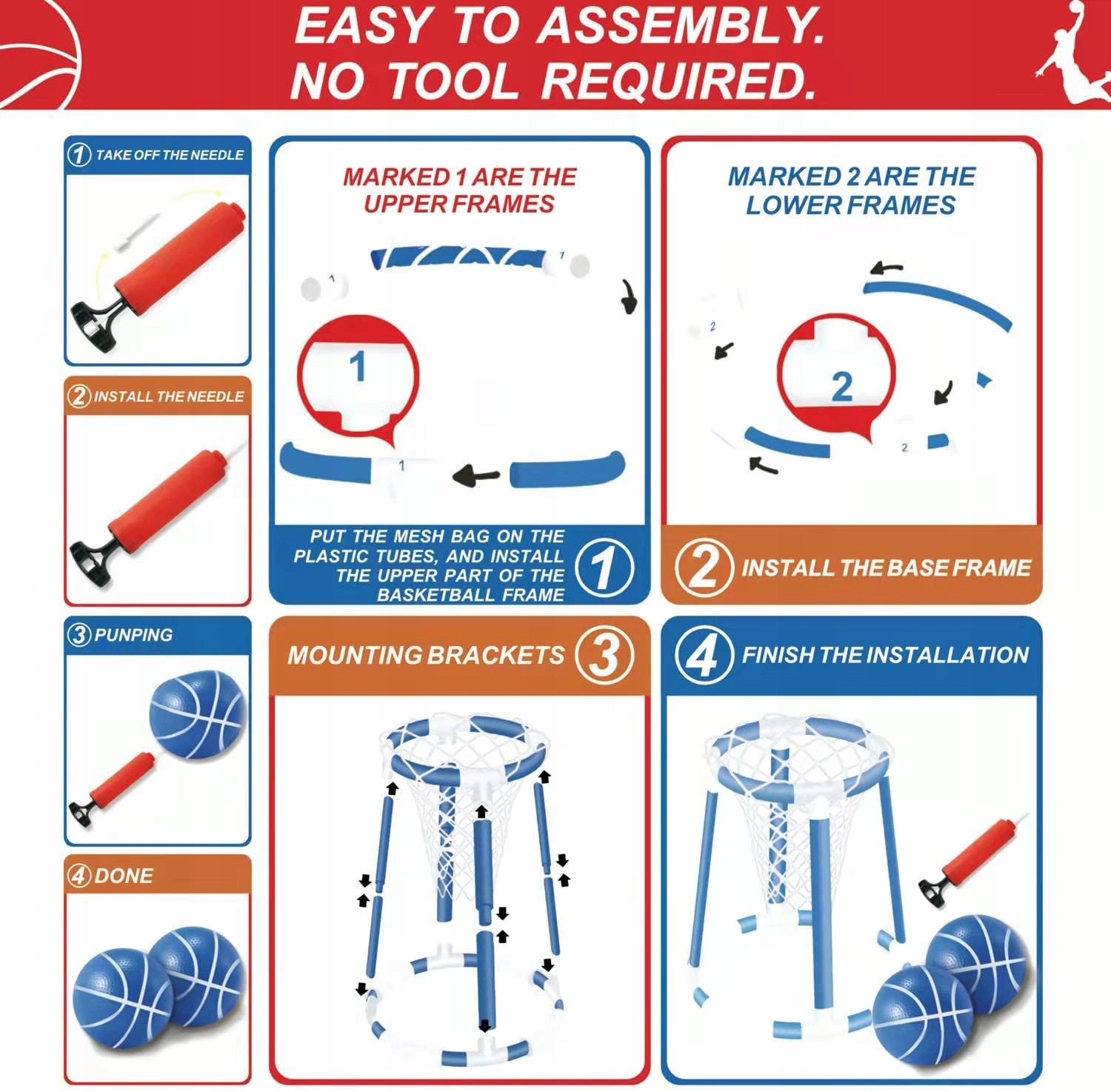 EASY TO ASSEMBLY.
NO TOOL REQUIRED.

1 TAKE OFF THE NEEDLE

2 INSTALL THE NEEDLE

3 PUNPING

4 DONE

MARKED 1 ARE THE UPPER FRAMES

1

1

1

1

PUT THE MESH BAG ON THE PLASTIC TUBES, AND INSTALL THE UPPER PART OF THE BASKETBALL FRAME

1

MARKED 2 ARE THE LOWER FRAMES

2

2

2

2 INSTALL THE BASE FRAME

MOUNTING BRACKETS 3

4 FINISH THE INSTALLATION