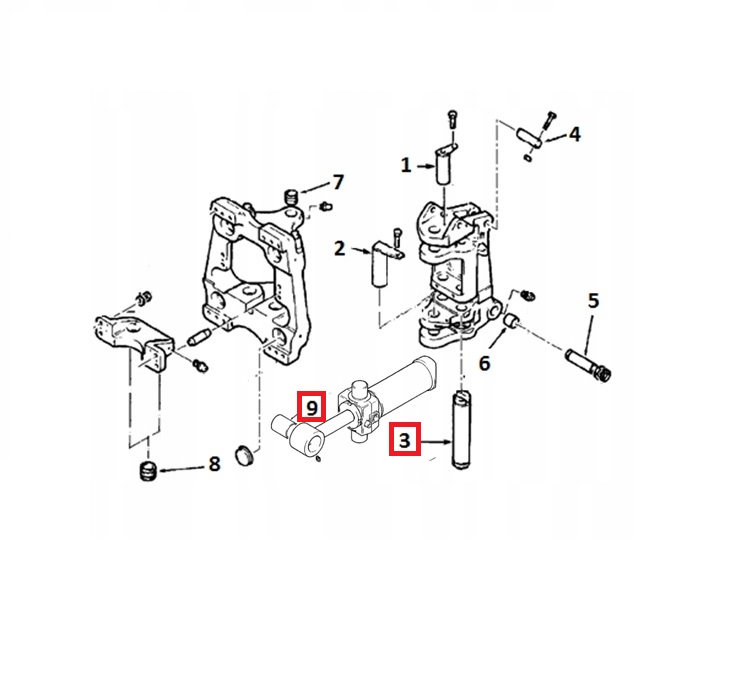 4
1
7
2
5
6
9
3
8