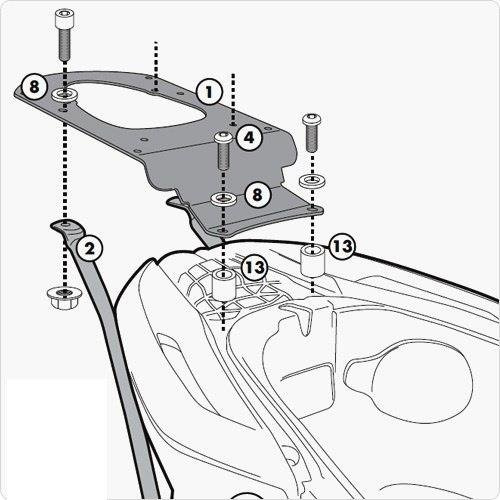 8
1
4
8
2
13
13