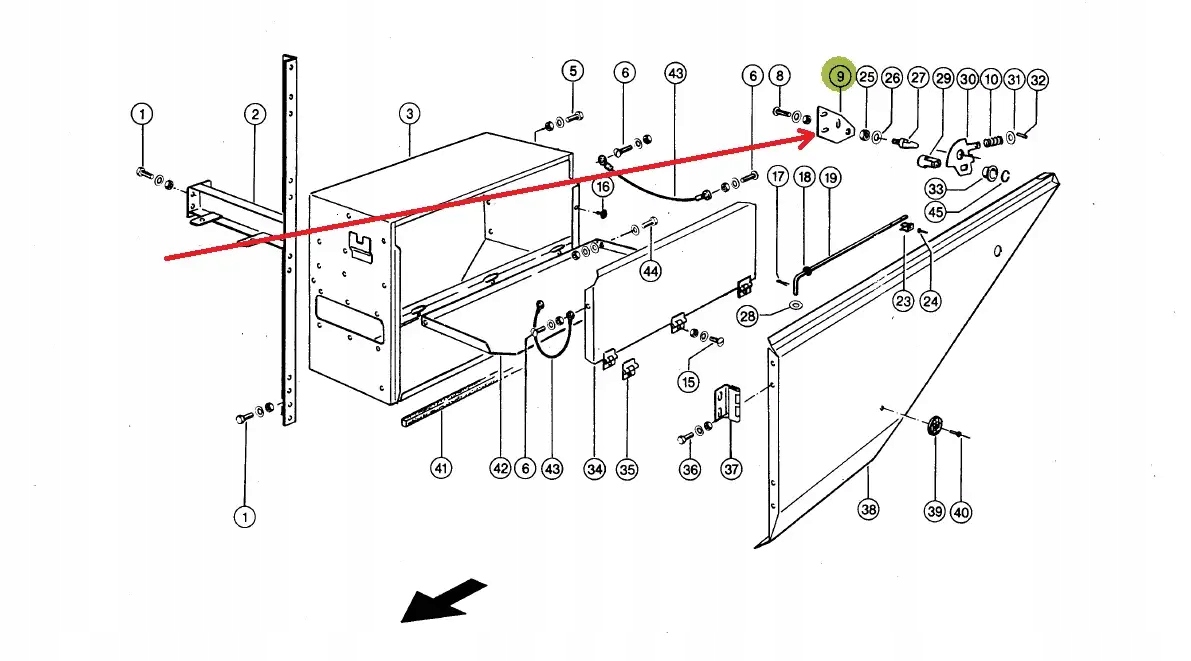 1
2
3
5
6
43
6
8
9
25
26
27
29
30
10
31
32
16
17
18
19
33
45
44
28
23
24
15
1
41
42
6
43
34
35
36
37
38
39
40