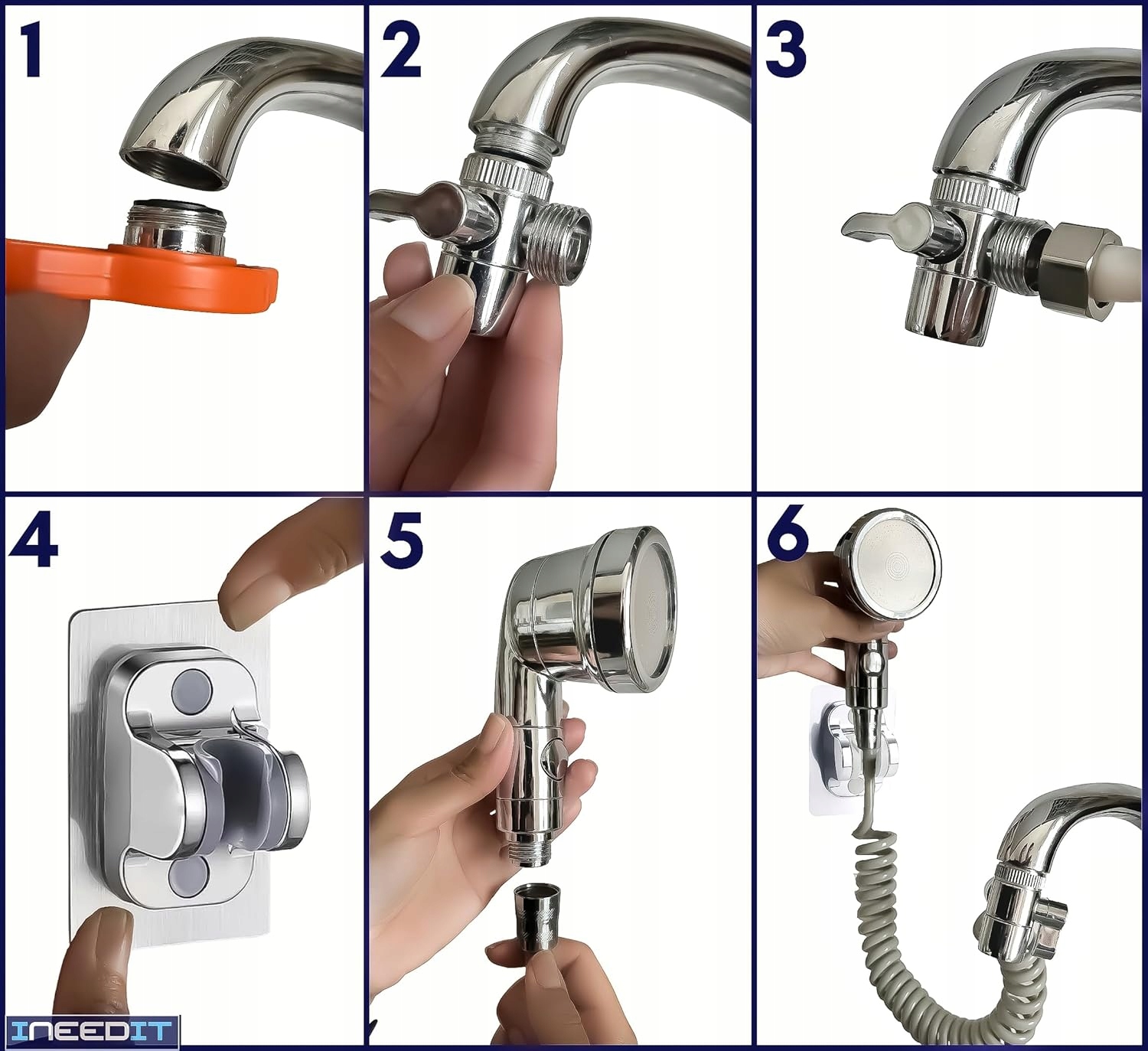 1

2

3

4

5

6

INEEDIT