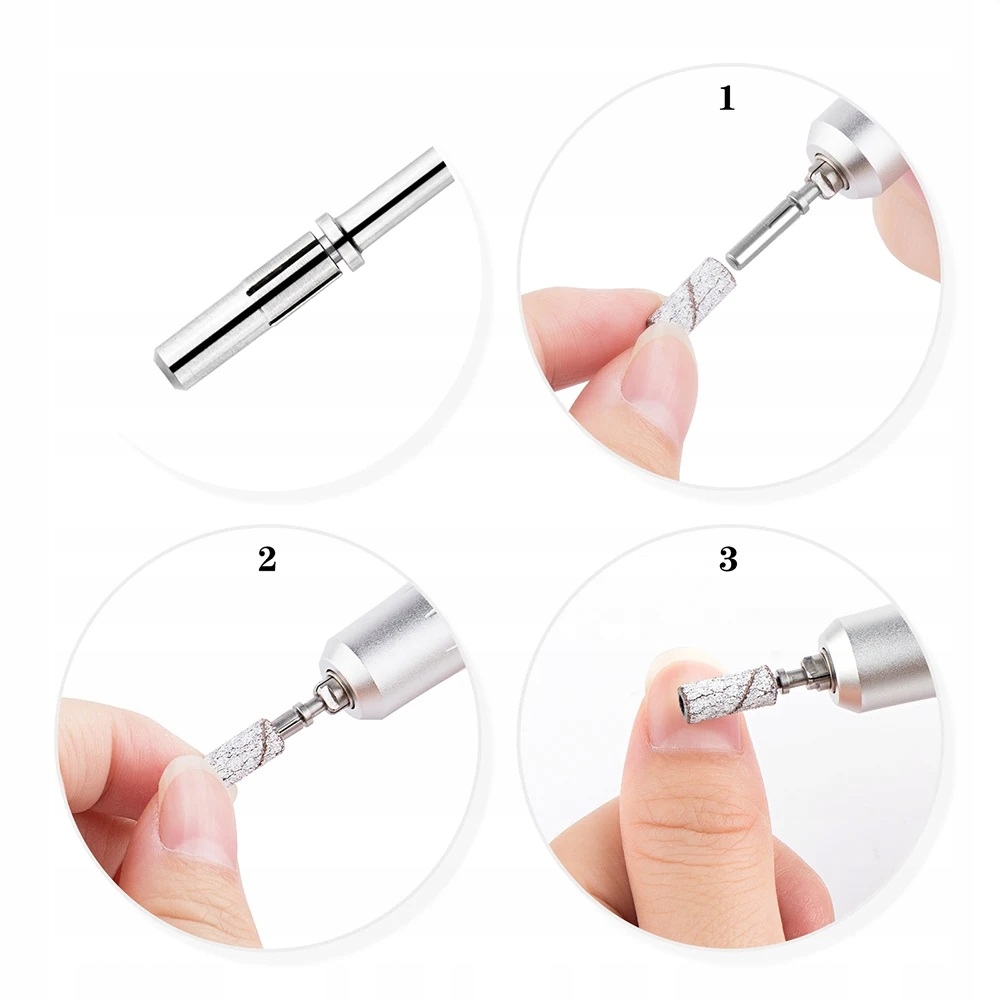 1

2

3