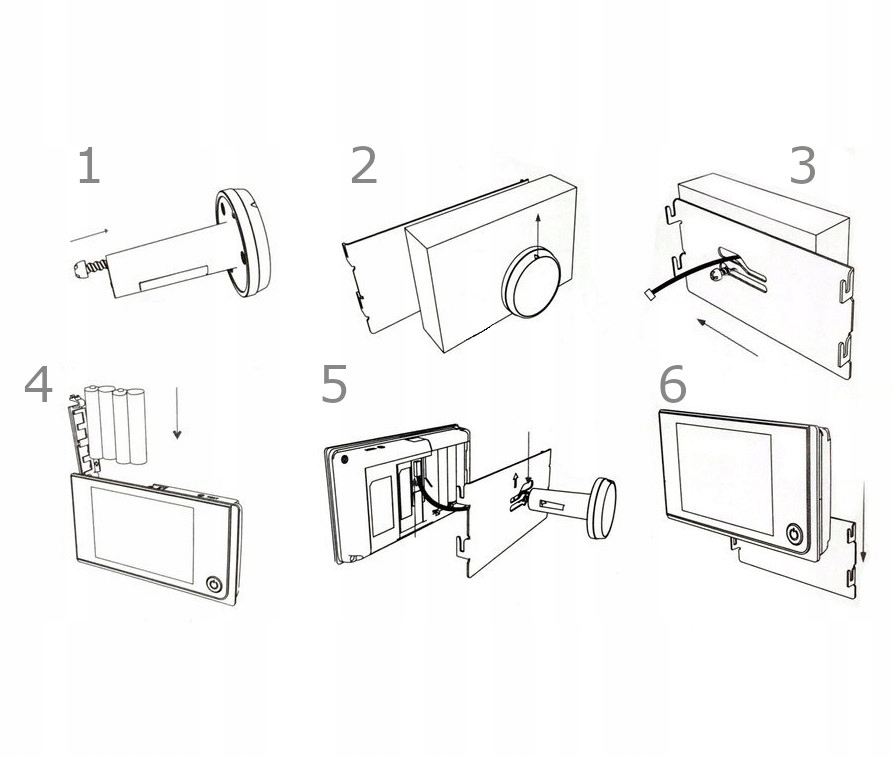 1

2

3

4

5

6