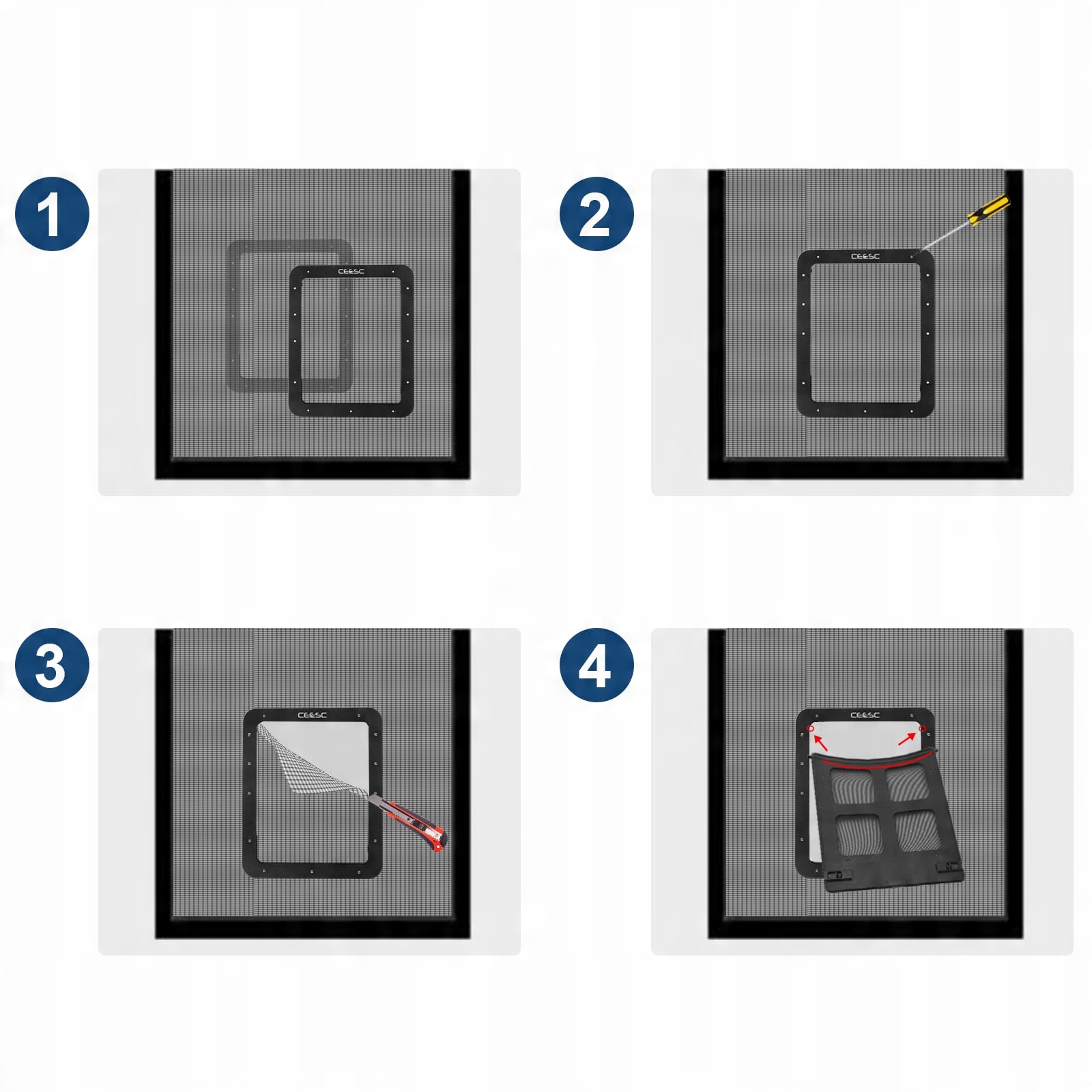 1

CEESC

2

CEESC

3

CEESC

4

CEESC