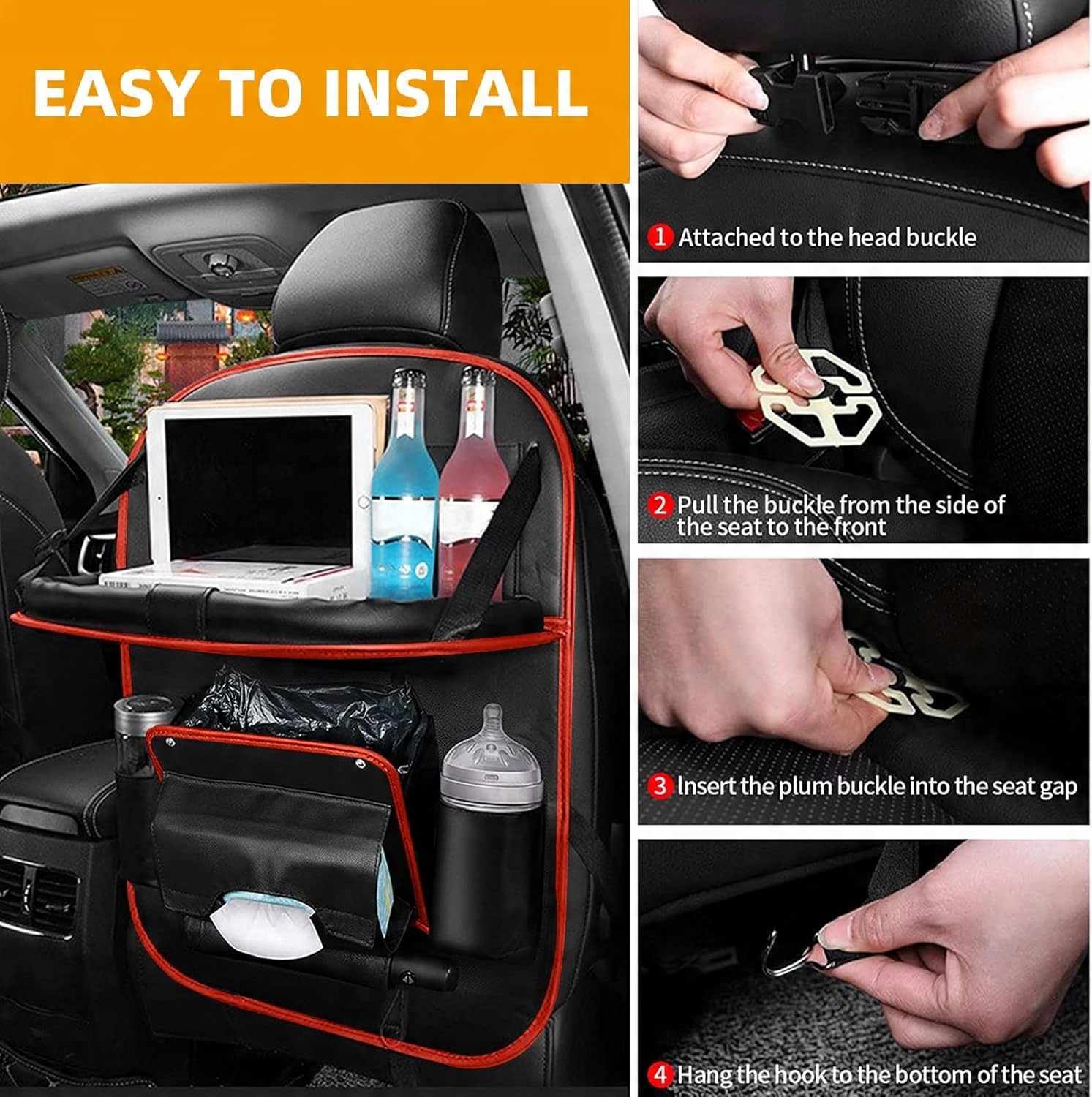 EASY TO INSTALL

1 Attached to the head buckle

2 Pull the buckle from the side of the seat to the front

3 Insert the plum buckle into the seat gap

4 Hang the hook to the bottom of the seat