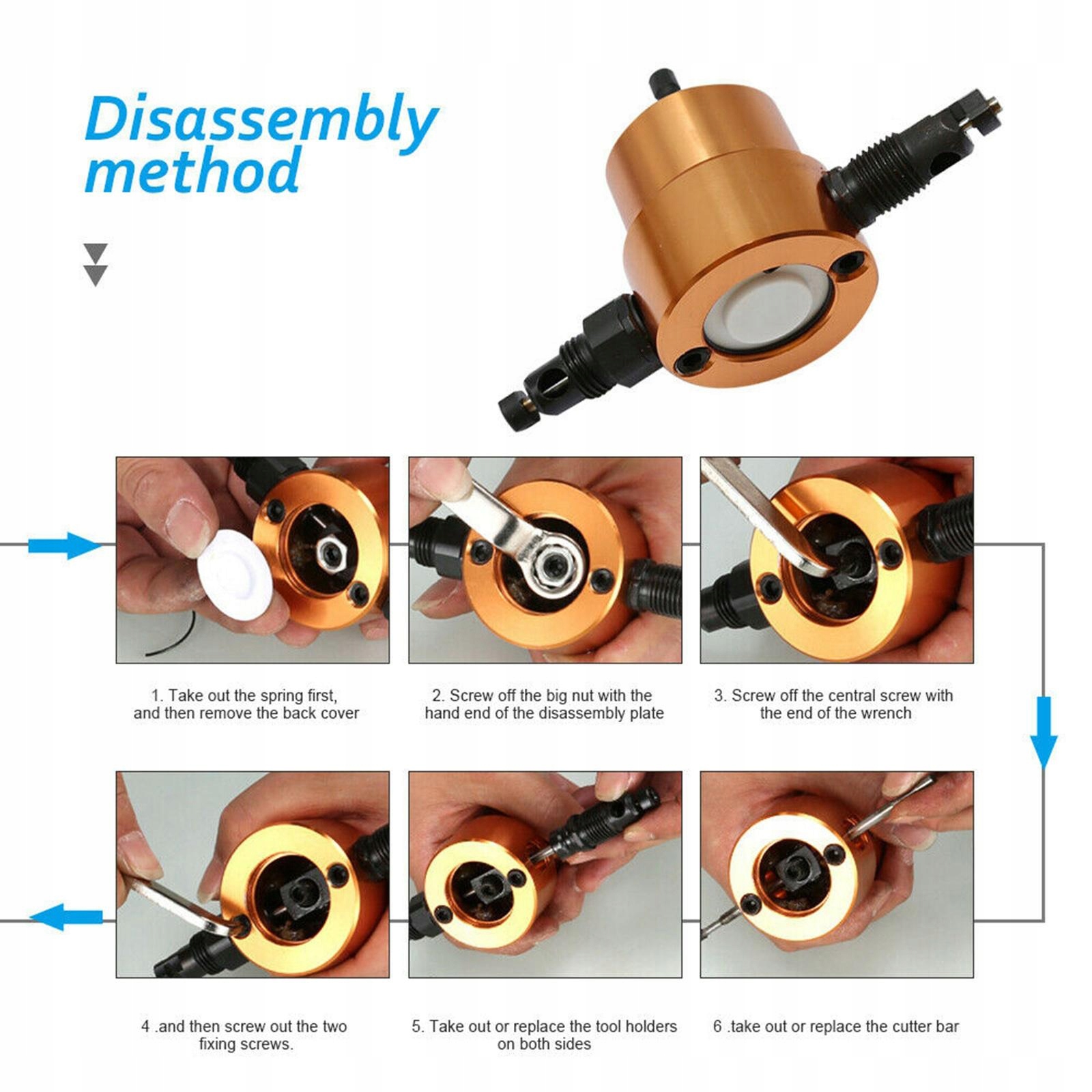 Disassembly method

1. Take out the spring first, and then remove the back cover

2. Screw off the big nut with the hand end of the disassembly plate

3. Screw off the central screw with the end of the wrench

4 .and then screw out the two fixing screws.

5. Take out or replace the tool holders on both sides

6 .take out or replace the cutter bar