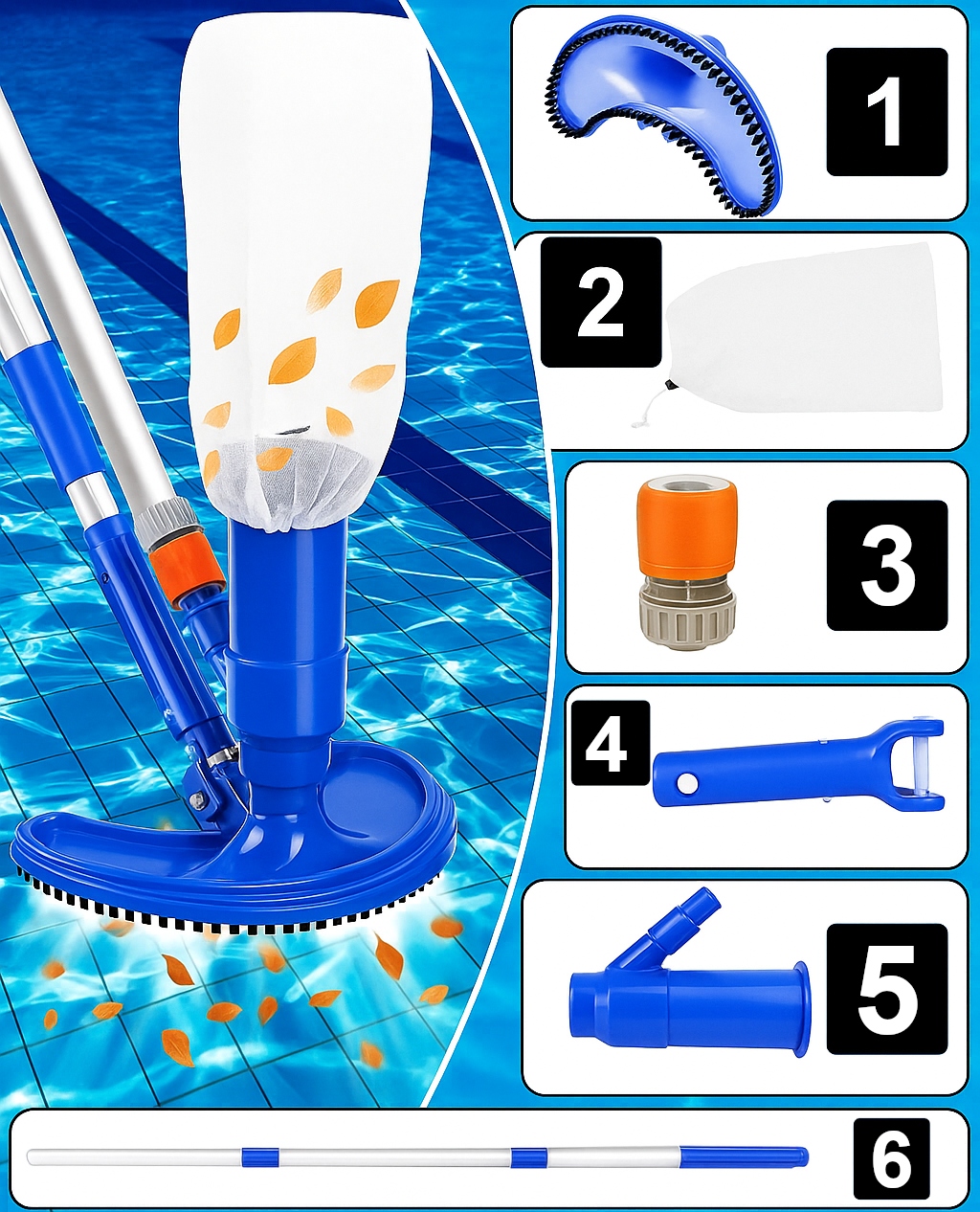 1

2

3

4

5

6