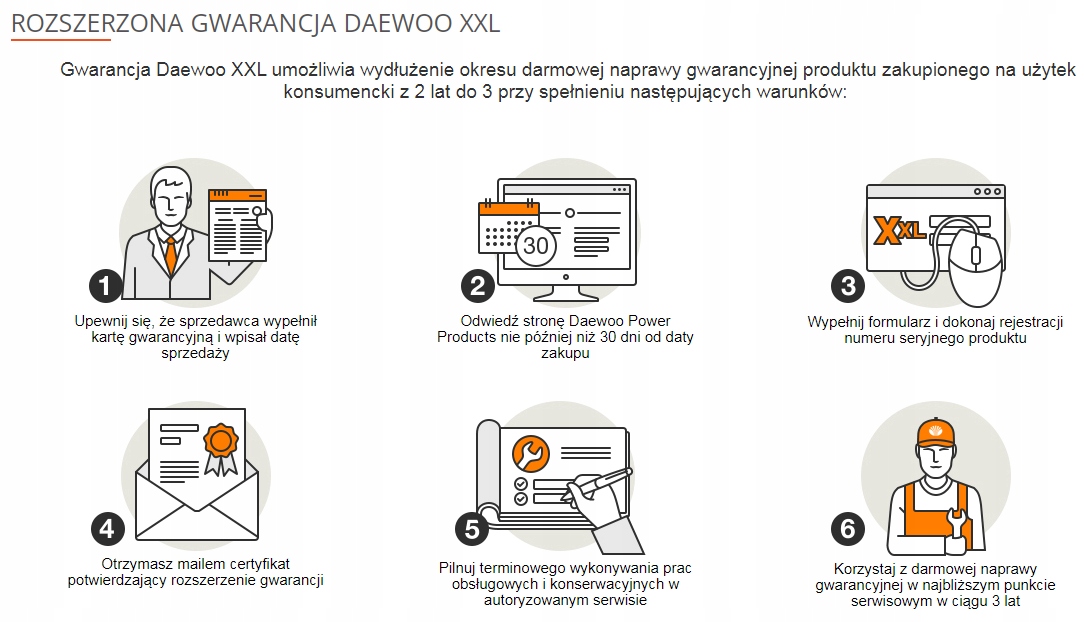 ROZSZERZONA GWARANCJA DAEWOO XXL

Gwarancja Daewoo XXL umożliwia wydłużenie okresu darmowej naprawy gwarancyjnej produktu zakupionego na użytek konsumencki z 2 lat do 3 przy spełnieniu następujących warunków:

1
Upewnij się, że sprzedawca wypełnił kartę gwarancyjną i wpisał datę sprzedaży

30
2
Odwiedź stronę Daewoo Power Products nie później niż 30 dni od daty zakupu

XXL
3
Wypełnij formularz i dokonaj rejestracji numeru seryjnego produktu

4
Otrzymasz mailem certyfikat potwierdzający rozszerzenie gwarancji

5
Pilnuj terminowego wykonywania prac obsługowych i konserwacyjnych w autoryzowanym serwisie

6
Korzystaj z darmowej naprawy gwarancyjnej w najbliższym punkcie serwisowym w ciągu 3 lat