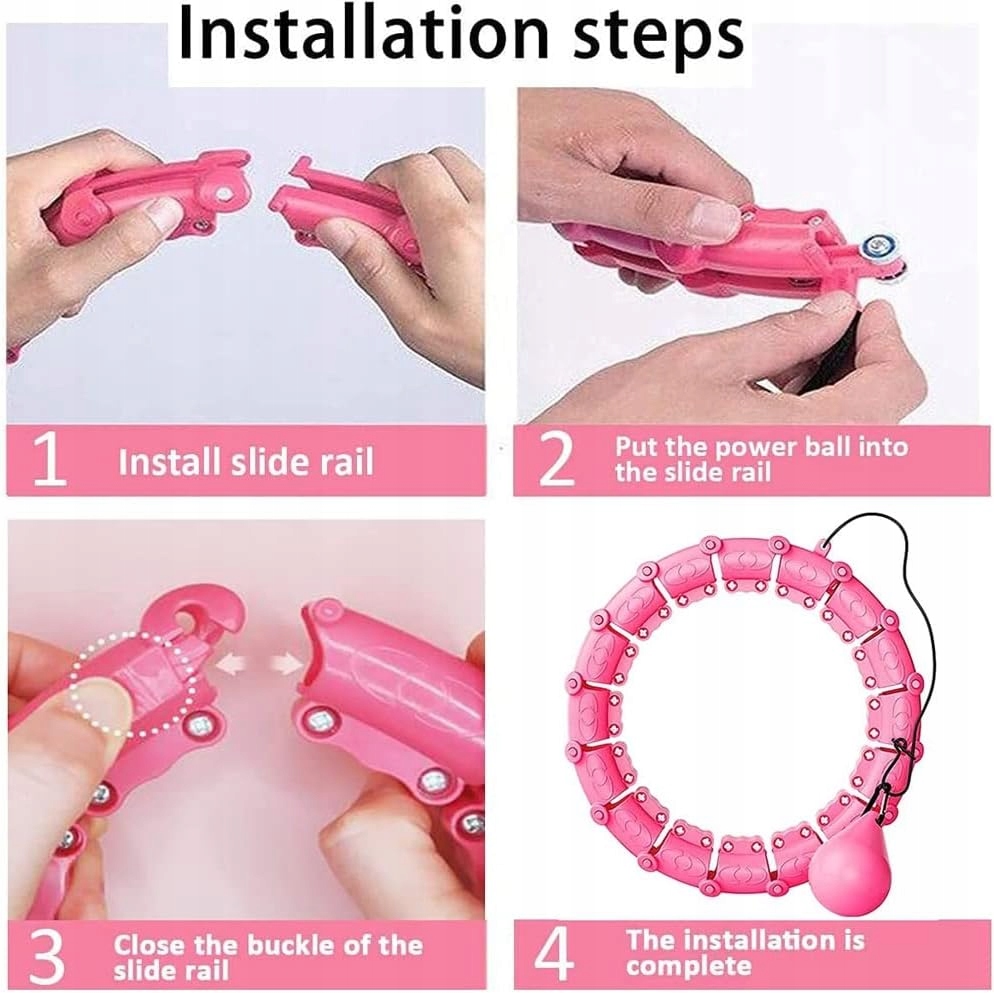 Installation steps

1 Install slide rail

2 Put the power ball into the slide rail

3 Close the buckle of the slide rail

4 The installation is complete