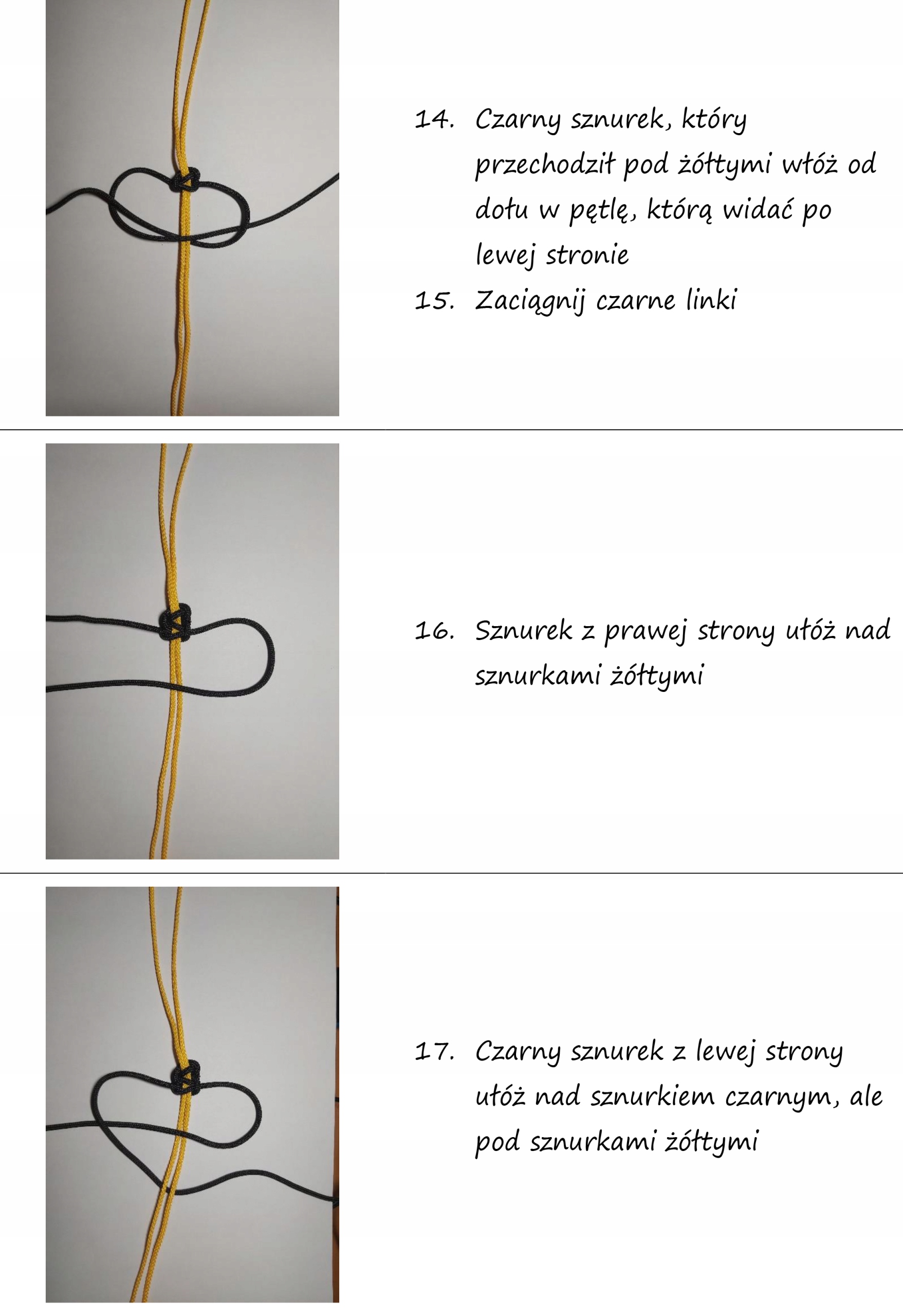 14. Czarny sznurek, który przechodził pod żółtymi włóż od dołu w pętlę, którą widać po lewej stronie

15. Zaciągnij czarne linki

16. Sznurek z prawej strony ułóż nad sznurkami żółtymi

17. Czarny sznurek z lewej strony ułóż nad sznurkiem czarnym, ale pod sznurkami żółtymi