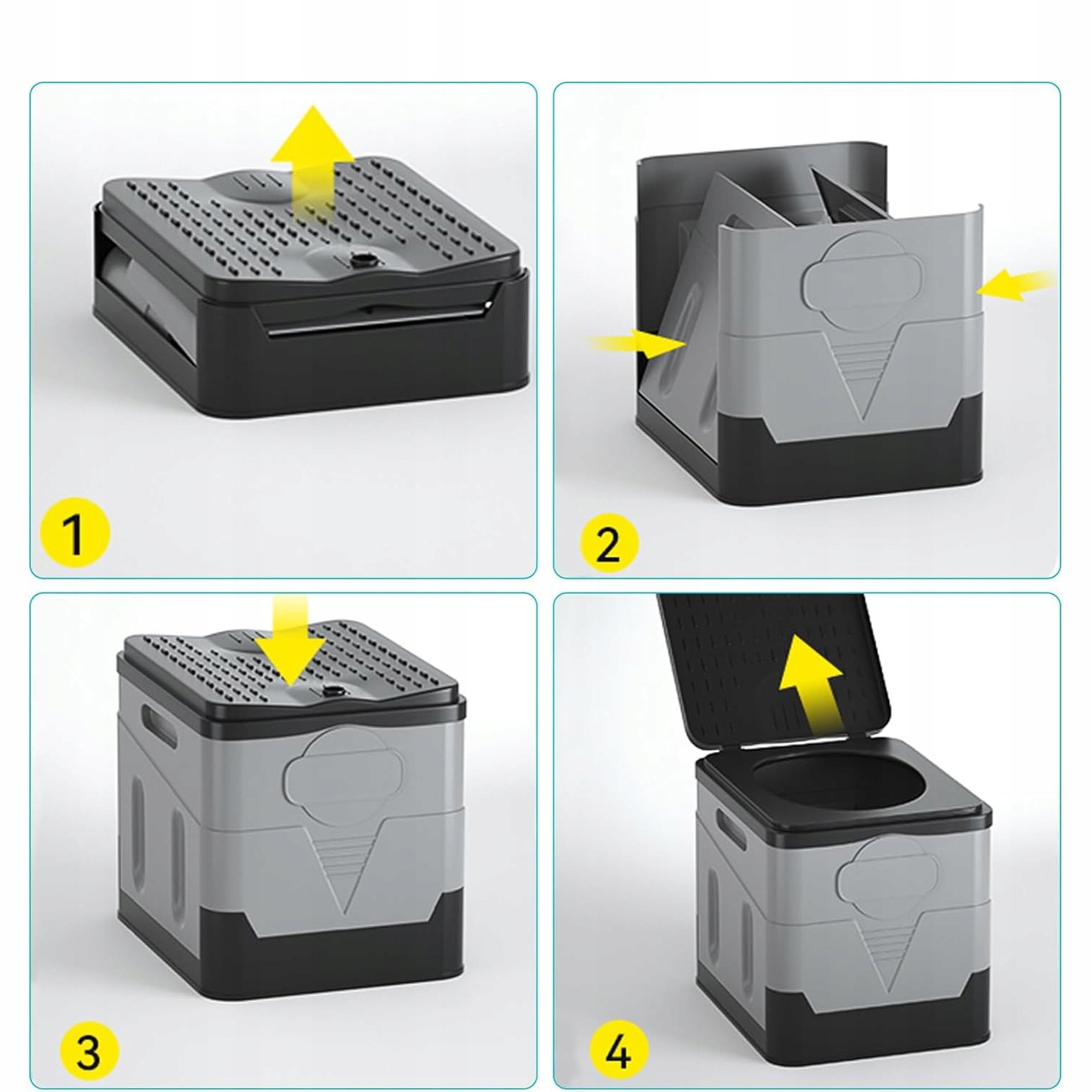 1

2

3

4