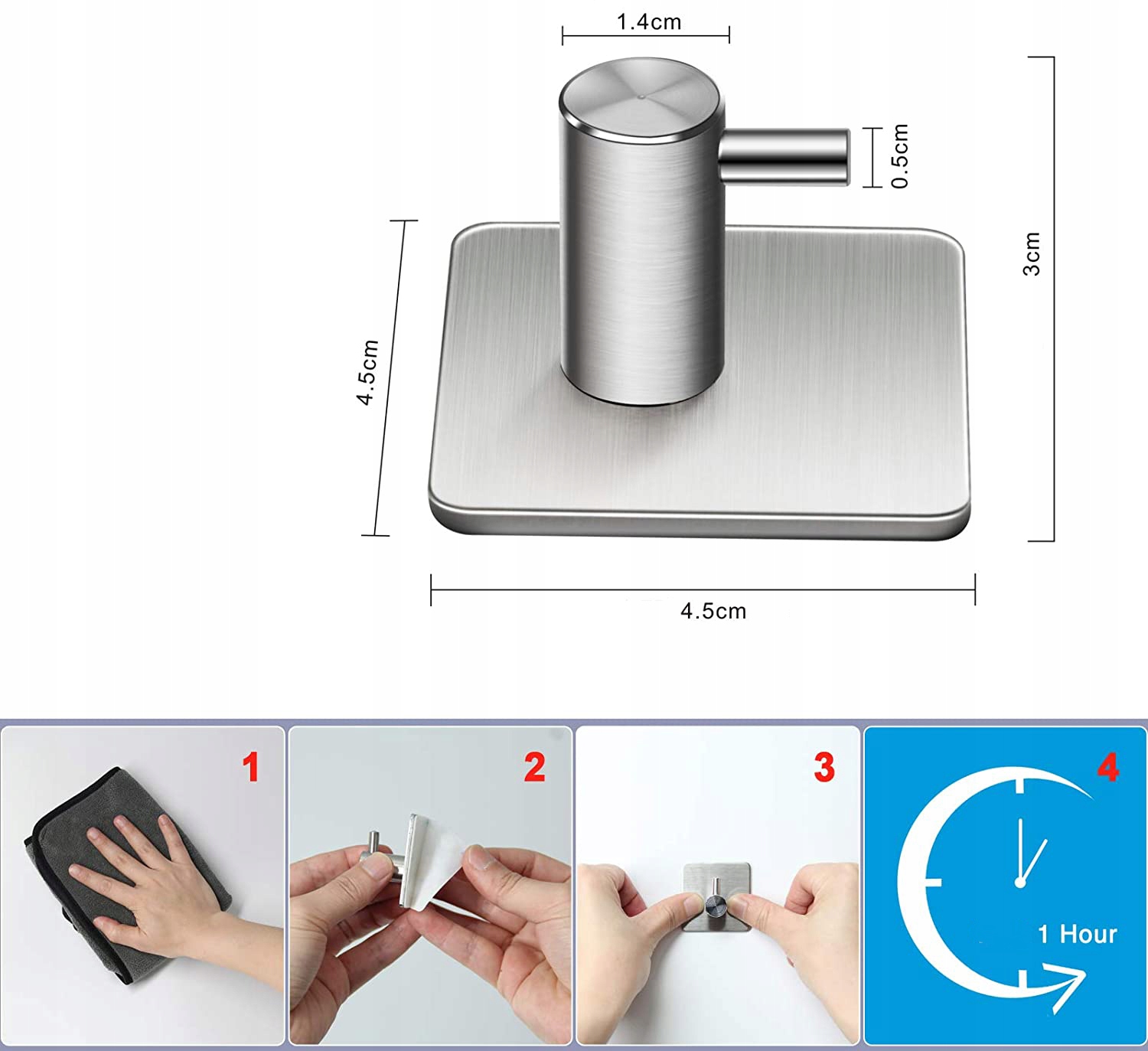 1.4cm

0.5cm

3cm

4.5cm

4.5cm

1

2

3

4

1 Hour