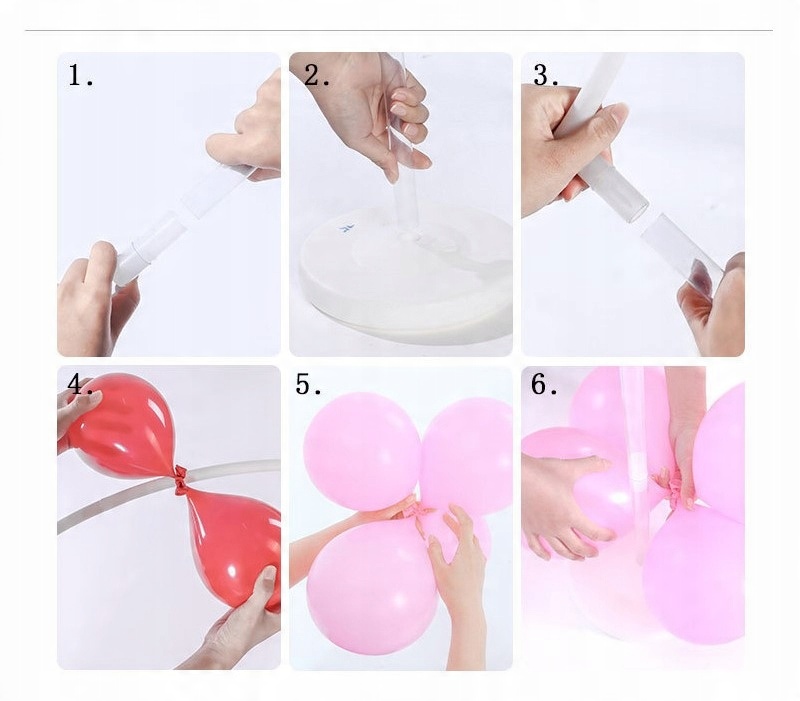 1.

2.

3.

4.

5.

6.