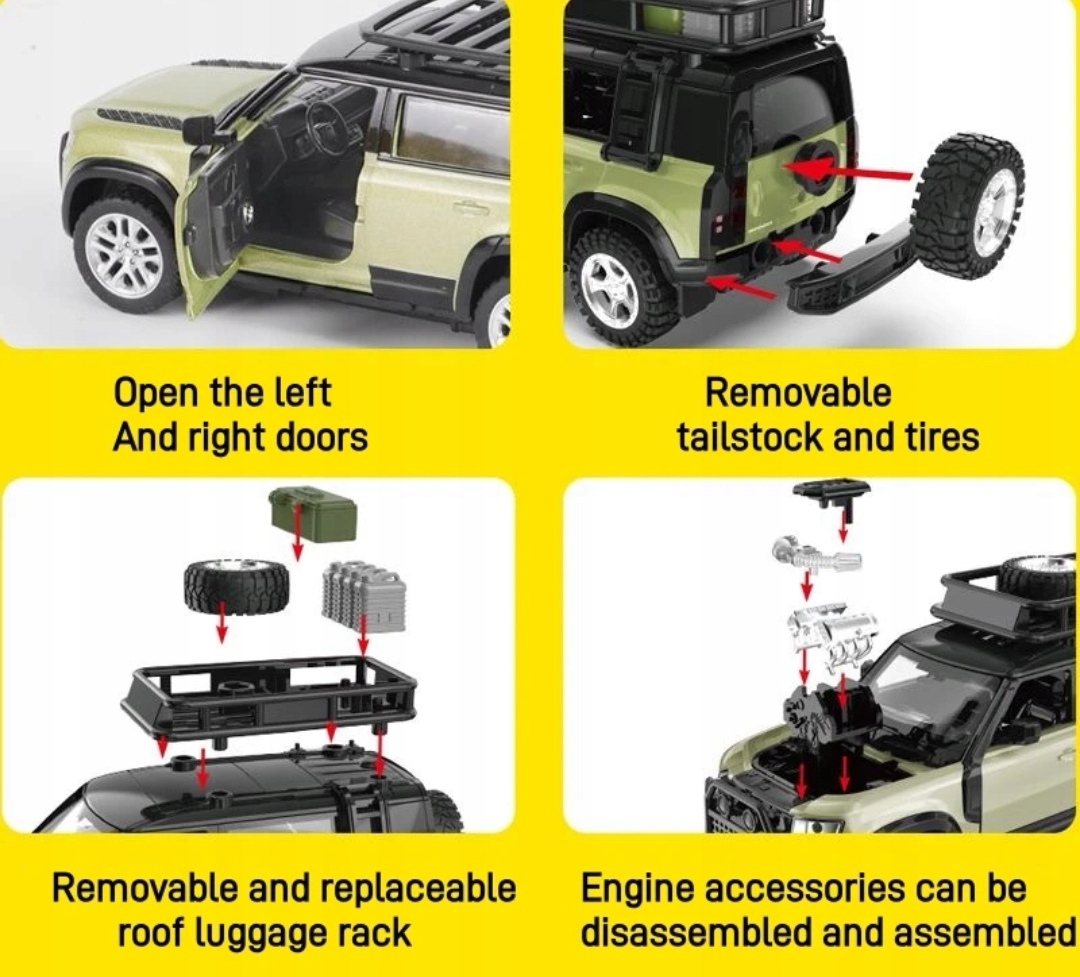 Open the left
And right doors

Removable
tailstock and tires

Removable and replaceable
roof luggage rack

Engine accessories can be
disassembled and assembled