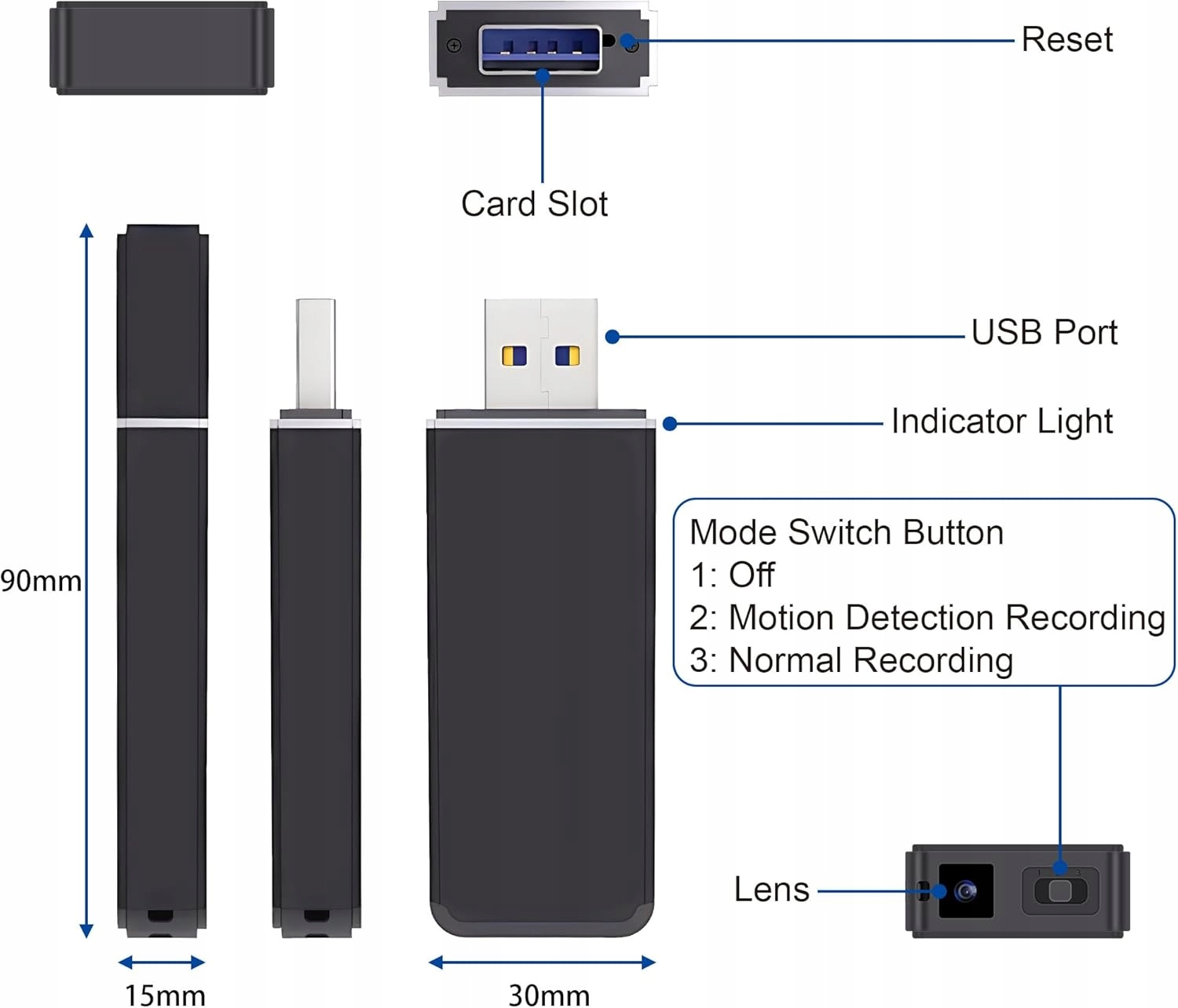 Reset

Card Slot

USB Port

Indicator Light

90mm

Mode Switch Button
1: Off
2: Motion Detection Recording
3: Normal Recording

Lens

15mm

30mm