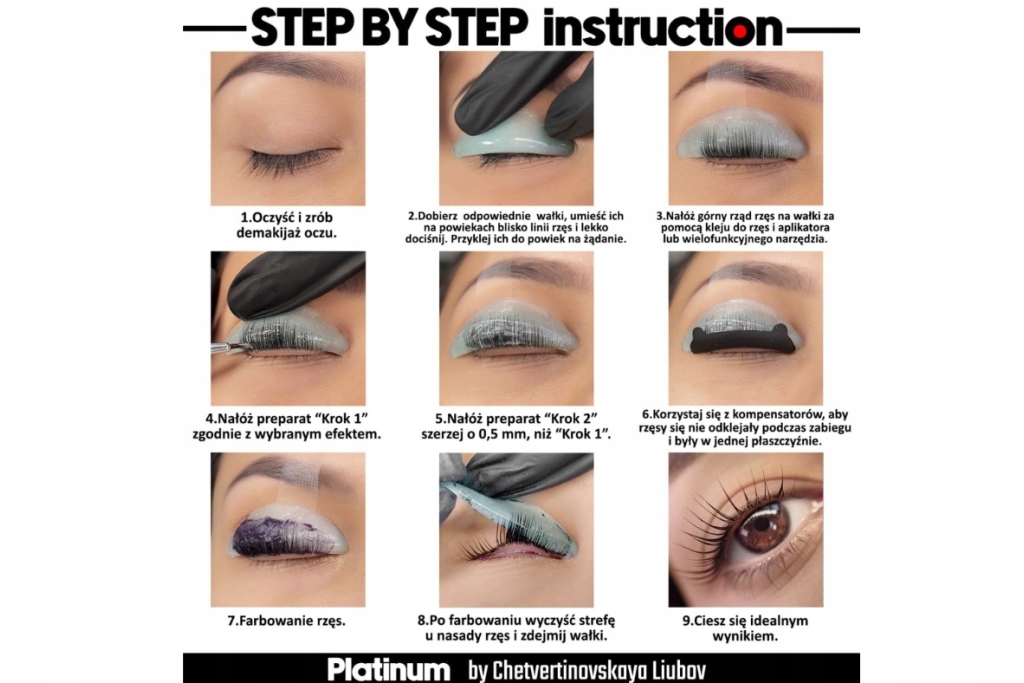 STEP BY STEP instruction

1.Oczyść i zrób demakijaż oczu.

2.Dobierz odpowiednie wałki, umieść ich na powiekach blisko linii rzęs i lekko dociśnij. Przyklej ich do powiek na żądanie.

3.Nałóż górny rząd rzęs na wałki za pomocą kleju do rzęs i aplikatora lub wielofunkcyjnego narzędzia.

4.Nałóż preparat "Krok 1" zgodnie z wybranym efektem.

5.Nałóż preparat "Krok 2" szerzej o 0,5 mm, niż "Krok 1".

6.Korzystaj się z kompensatorów, aby rzęsy się nie odklejały podczas zabiegu i były w jednej płaszczyźnie.

7.Farbowanie rzęs.

8.Po farbowaniu wyczyść strefę u nasady rzęs i zdejmij wałki.

9.Ciesz się idealnym wynikiem.

Platinum by Chetvertinovskaya Liubov