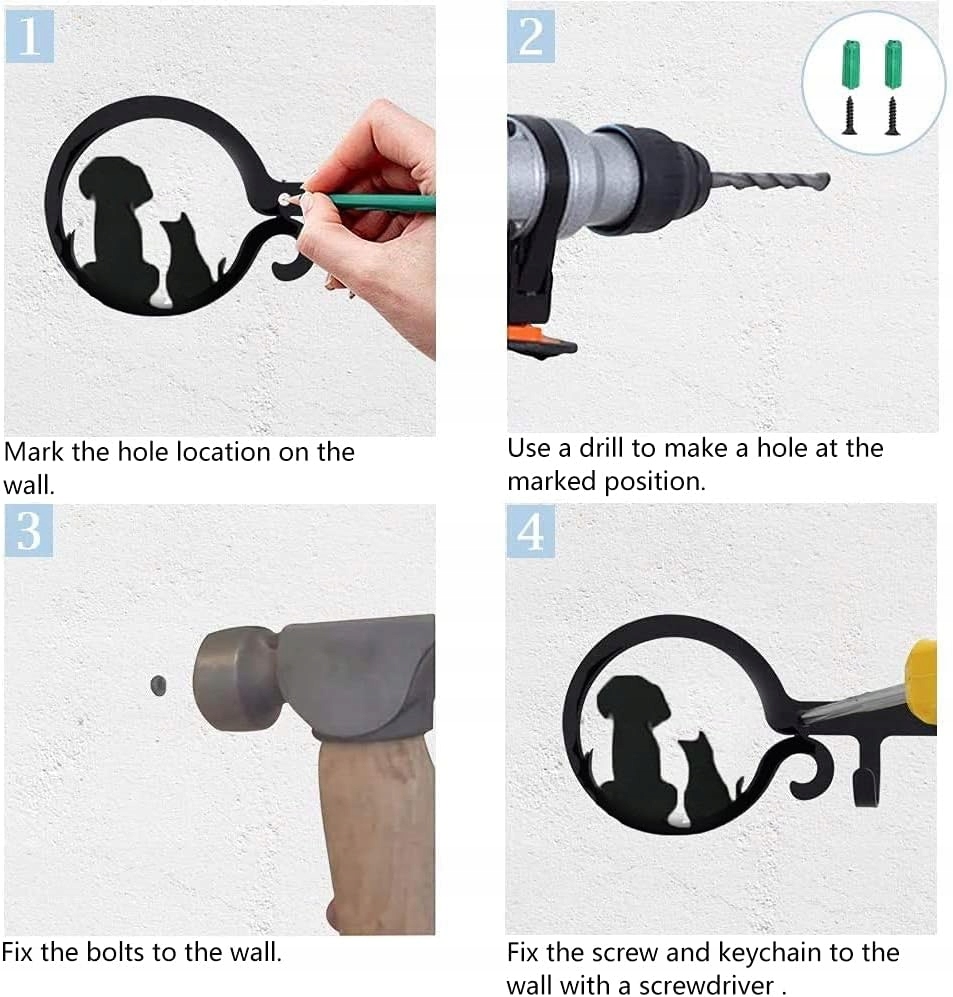 1

Mark the hole location on the wall.

2

Use a drill to make a hole at the marked position.

3

Fix the bolts to the wall.

4

Fix the screw and keychain to the wall with a screwdriver .