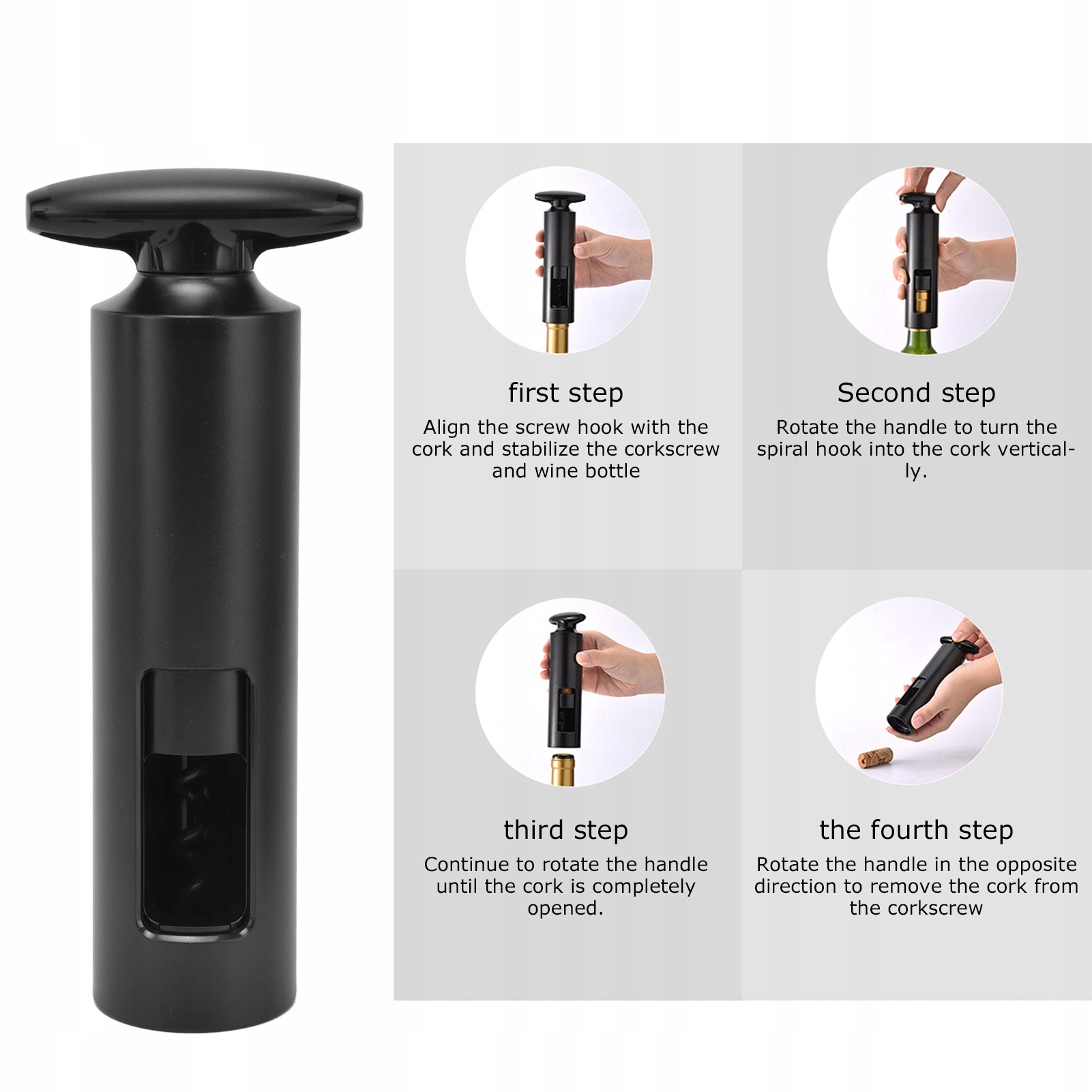 first step

Align the screw hook with the cork and stabilize the corkscrew and wine bottle

Second step

Rotate the handle to turn the spiral hook into the cork vertically.

third step

Continue to rotate the handle until the cork is completely opened.

the fourth step

Rotate the handle in the opposite direction to remove the cork from the corkscrew