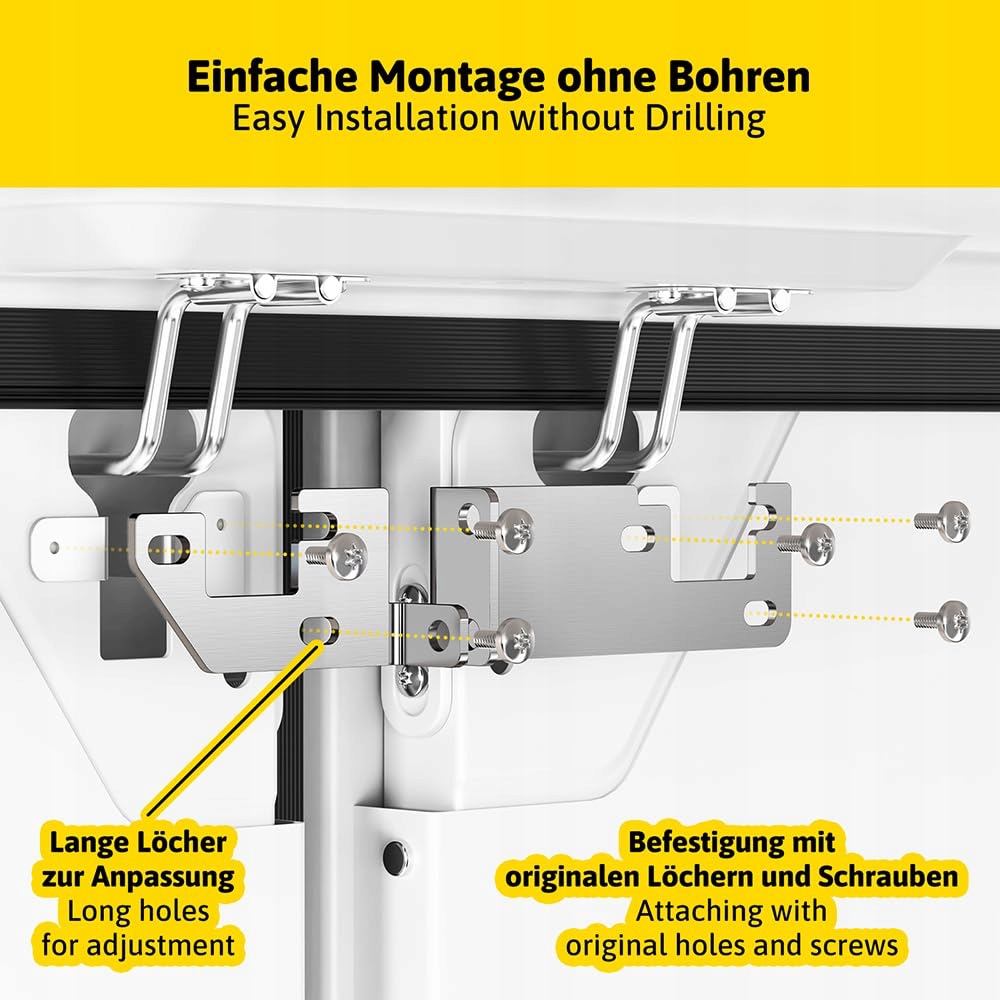 Einfache Montage ohne Bohren
Easy Installation without Drilling

Lange Löcher zur Anpassung
Long holes for adjustment

Befestigung mit originalen Löchern und Schrauben
Attaching with original holes and screws