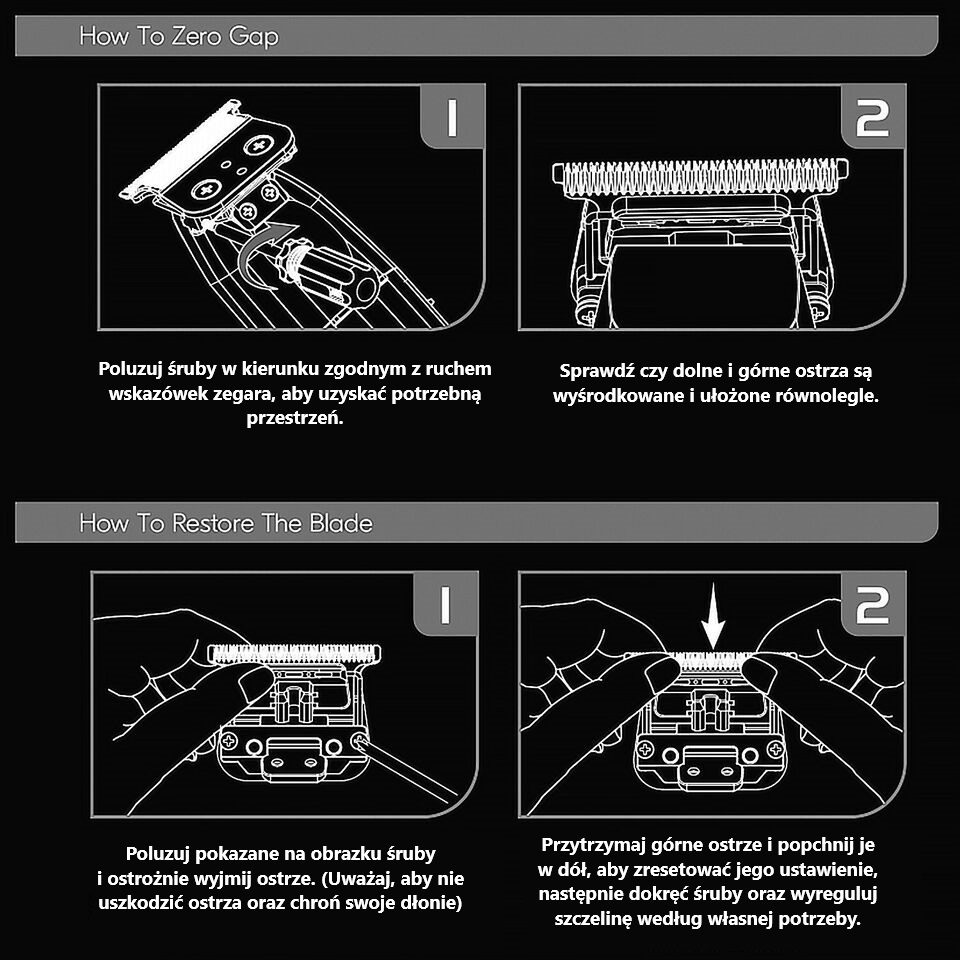 How To Zero Gap

1

Poluzuj śruby w kierunku zgodnym z ruchem wskazówek zegara, aby uzyskać potrzebną przestrzeń.

2

Sprawdź czy dolne i górne ostrza są wyśrodkowane i ułożone równolegle.

How To Restore The Blade

1

Poluzuj pokazane na obrazku śruby i ostrożnie wyjmij ostrze. (Uważaj, aby nie uszkodzić ostrza oraz chroń swoje dłonie)

2

Przytrzymaj górne ostrze i popchnij je w dół, aby zresetować jego ustawienie, następnie dokręć śruby oraz wyreguluj szczelinę według własnej potrzeby.