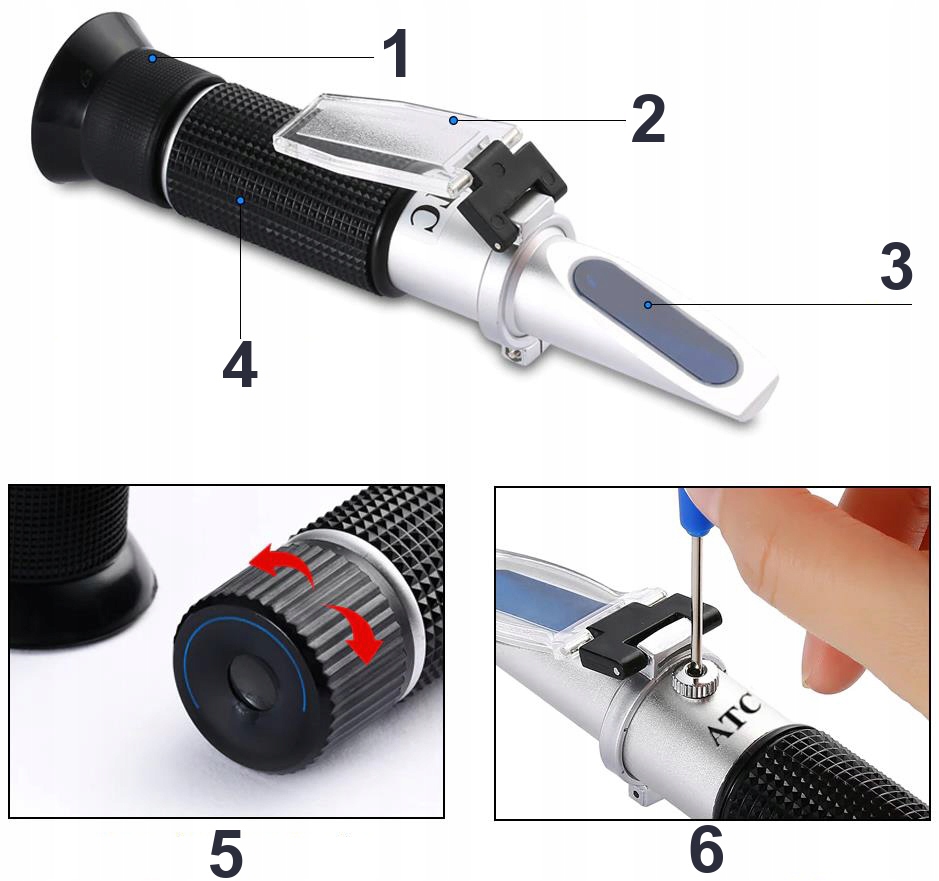 1
2
ATC
3
4
5
ATC
6