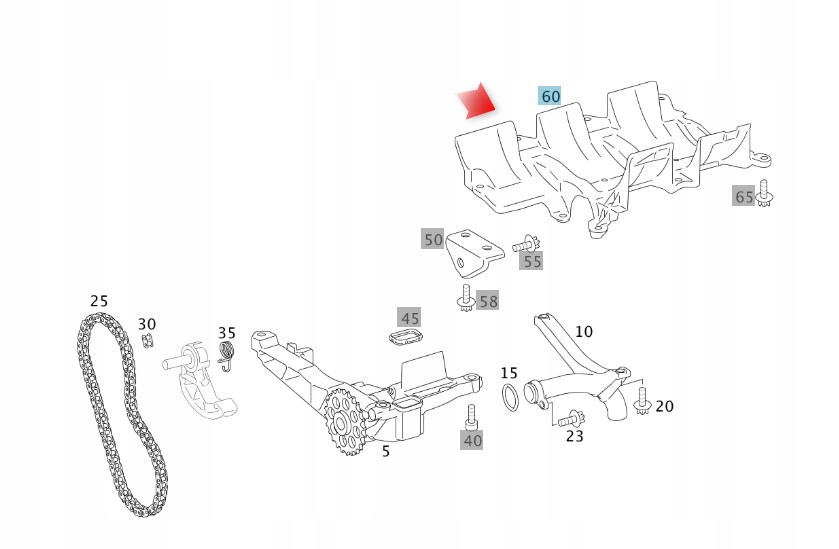 60
65
50
55
58
25
30
35
45
10
15
20
23
40
5