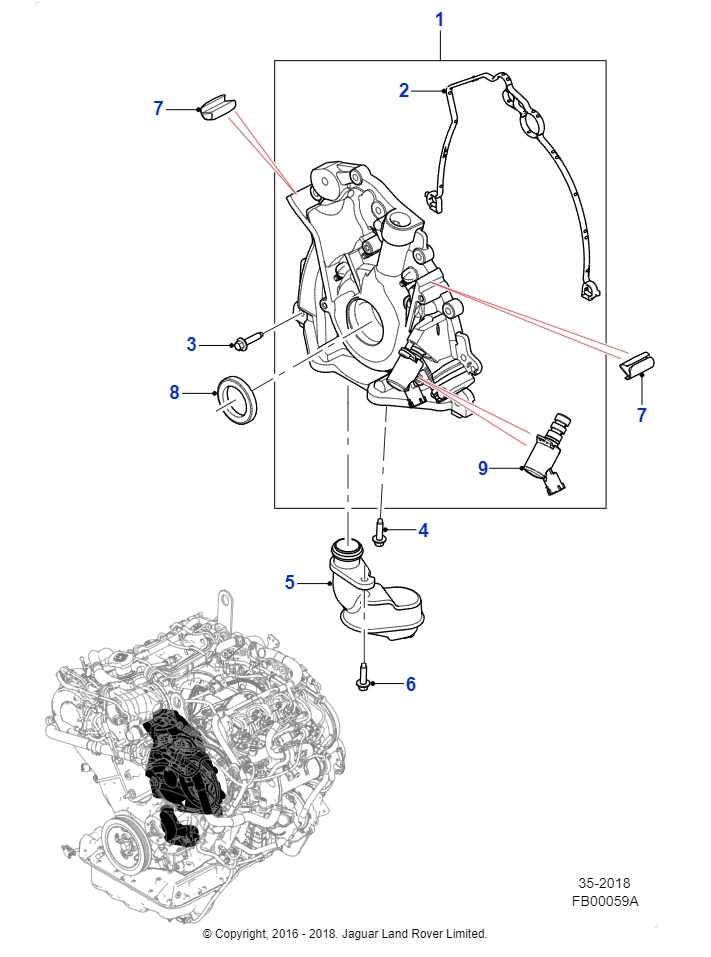 1
2
7
3
8
7
9
4
5
6

35-2018
FB00059A

© Copyright, 2016 - 2018. Jaguar Land Rover Limited.