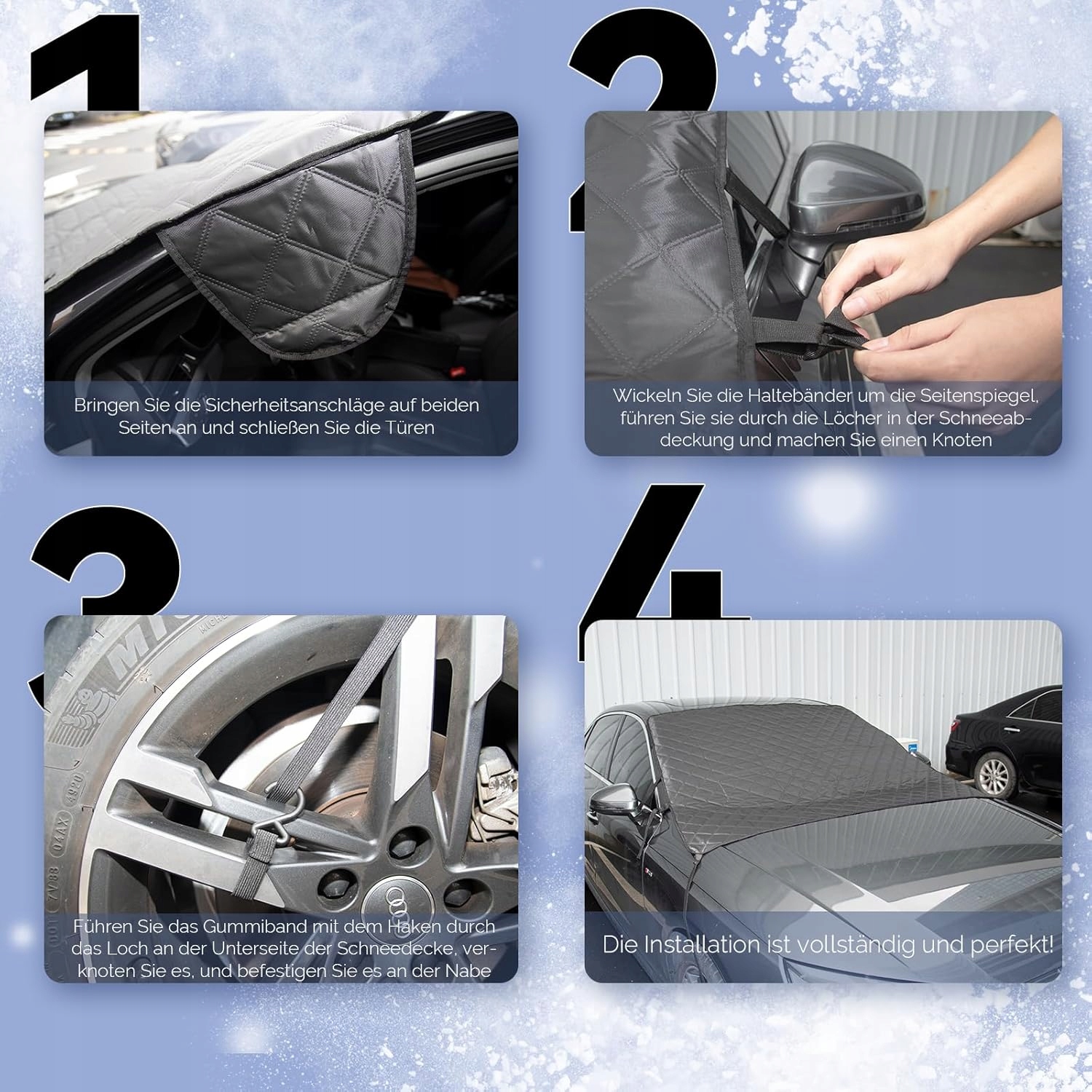 1

Bringen Sie die Sicherheitsanschläge auf beiden Seiten an und schließen Sie die Türen

2

Wickeln Sie die Haltebänder um die Seitenspiegel, führen Sie sie durch die Löcher in der Schneeabdeckung und machen Sie einen Knoten

3

Führen Sie das Gummiband mit dem Haken durch das Loch an der Unterseite der Schneedecke, verknoten Sie es, und befestigen Sie es an der Nabe

4

Die Installation ist vollständig und perfekt!